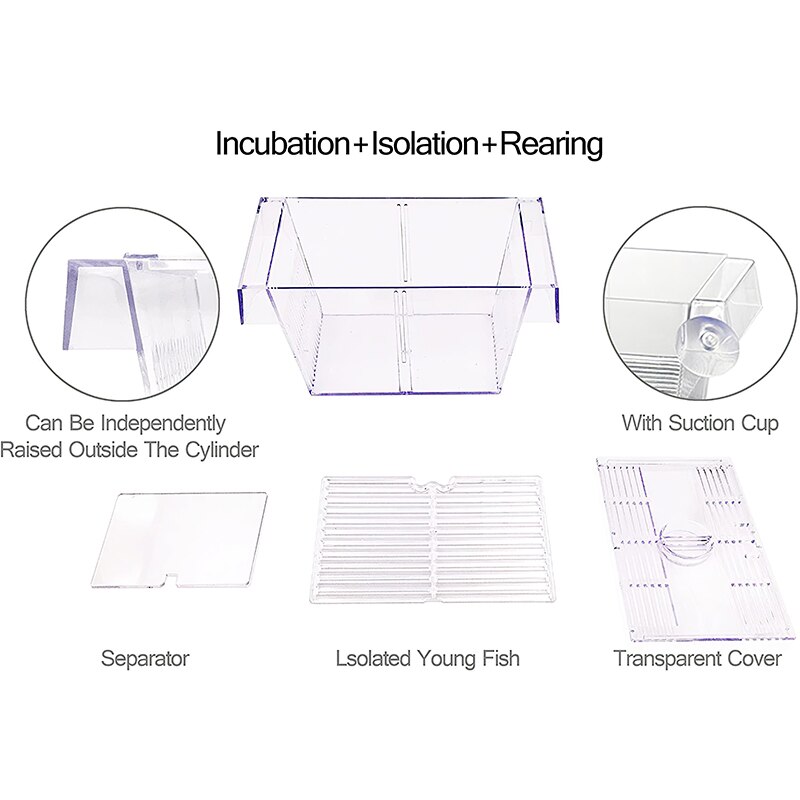 Incubation+Isolation+Rearing

Can Be Independently Raised Outside The Cylinder

With Suction Cup

Separator

Lsolated Young Fish

Transparent Cover