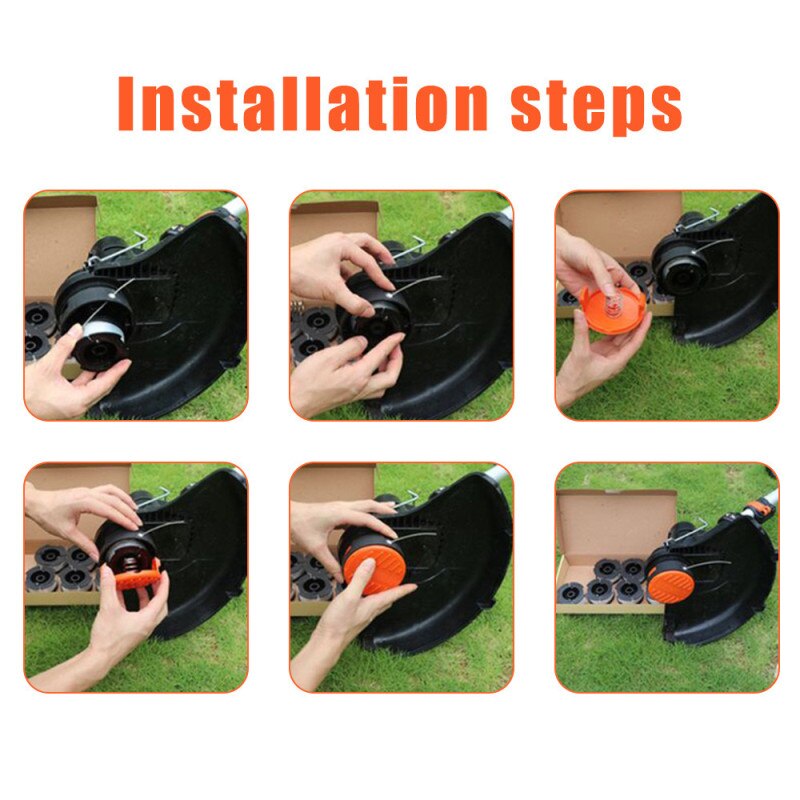 Installation steps