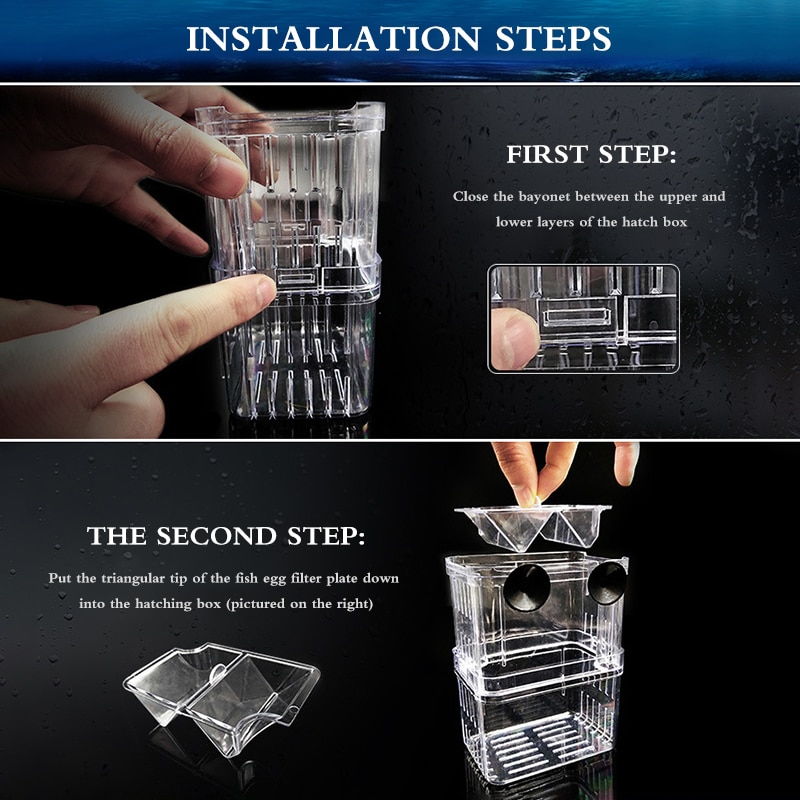 INSTALLATION STEPS

FIRST STEP:

Close the bayonet between the upper and lower layers of the hatch box

THE SECOND STEP:

Put the triangular tip of the fish egg filter plate down into the hatching box (pictured on the right)