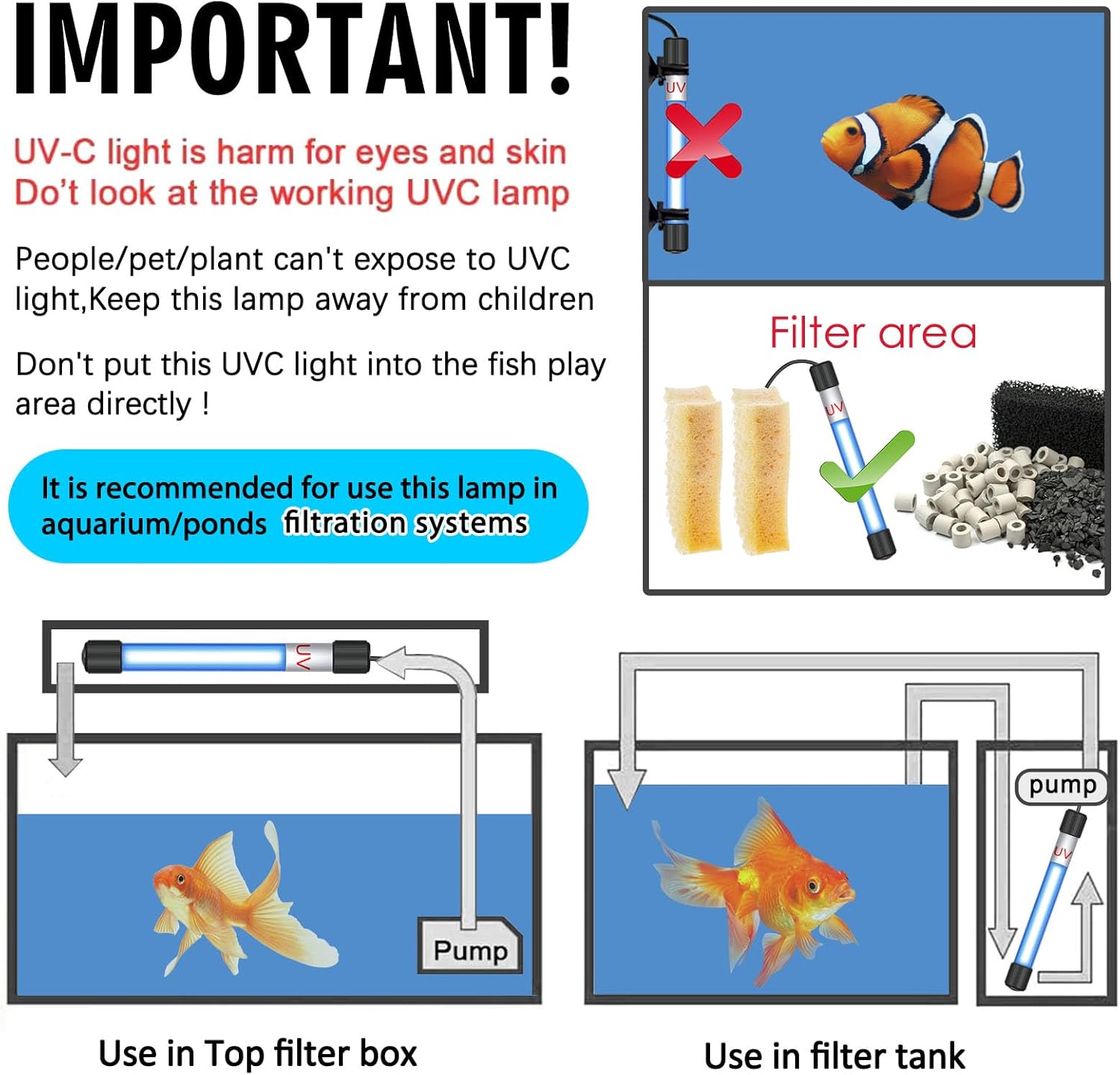 IMPORTANT!

UV-C light is harm for eyes and skin
Do't look at the working UVC lamp

People/pet/plant can't expose to UVC light,Keep this lamp away from children

Don't put this UVC light into the fish play area directly !

It is recommended for use this lamp in aquarium/ponds filtration systems

UV

Filter area

UV

UV

Pump

Use in Top filter box

pump

UV

Use in filter tank