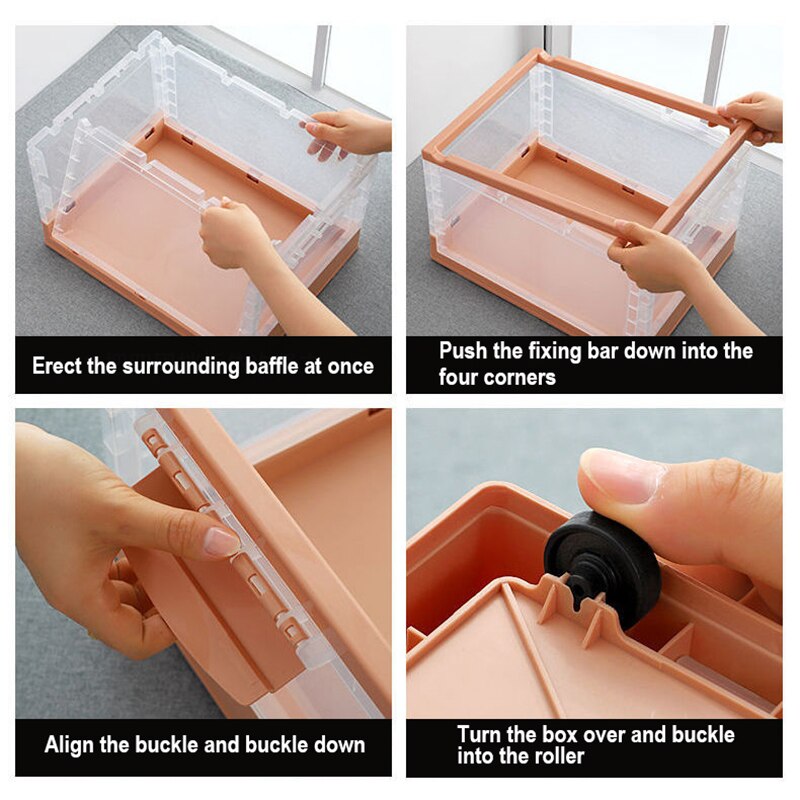 Erect the surrounding baffle at once

Push the fixing bar down into the four corners

Align the buckle and buckle down

Turn the box over and buckle into the roller