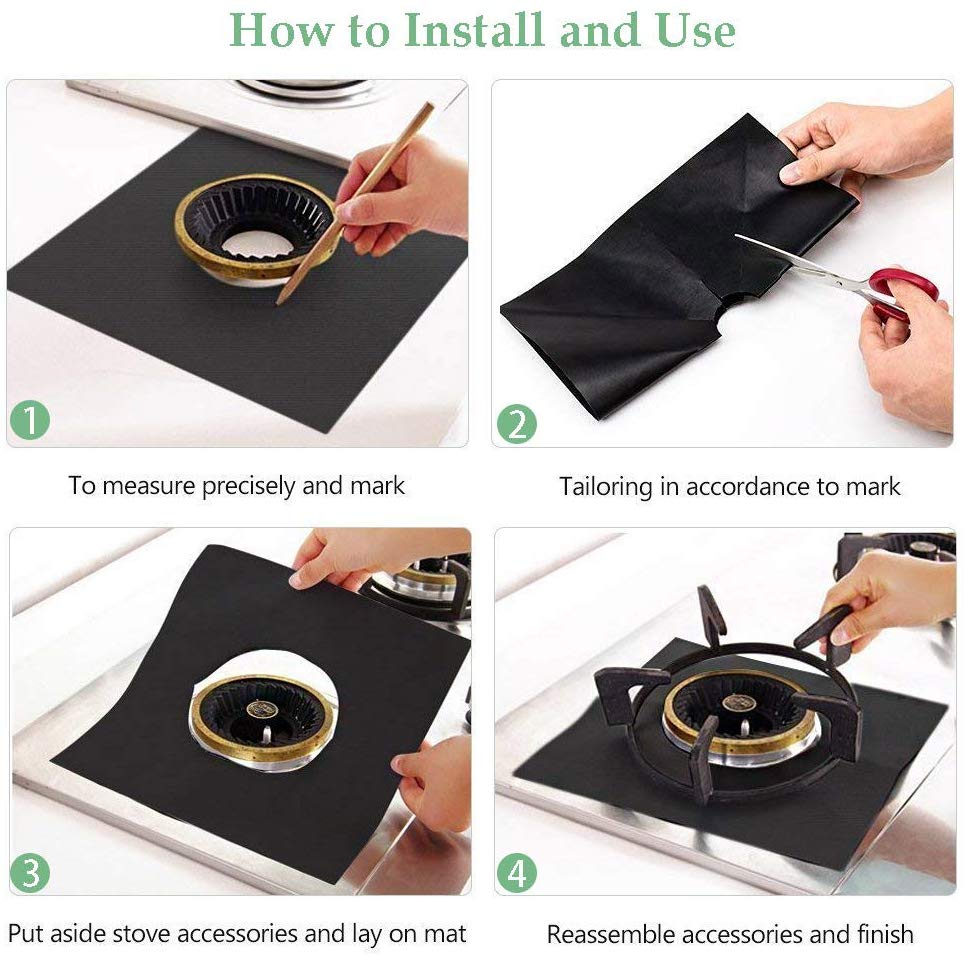 How to Install and Use

1

To measure precisely and mark

2

Tailoring in accordance to mark

3

Put aside stove accessories and lay on mat

4

Reassemble accessories and finish