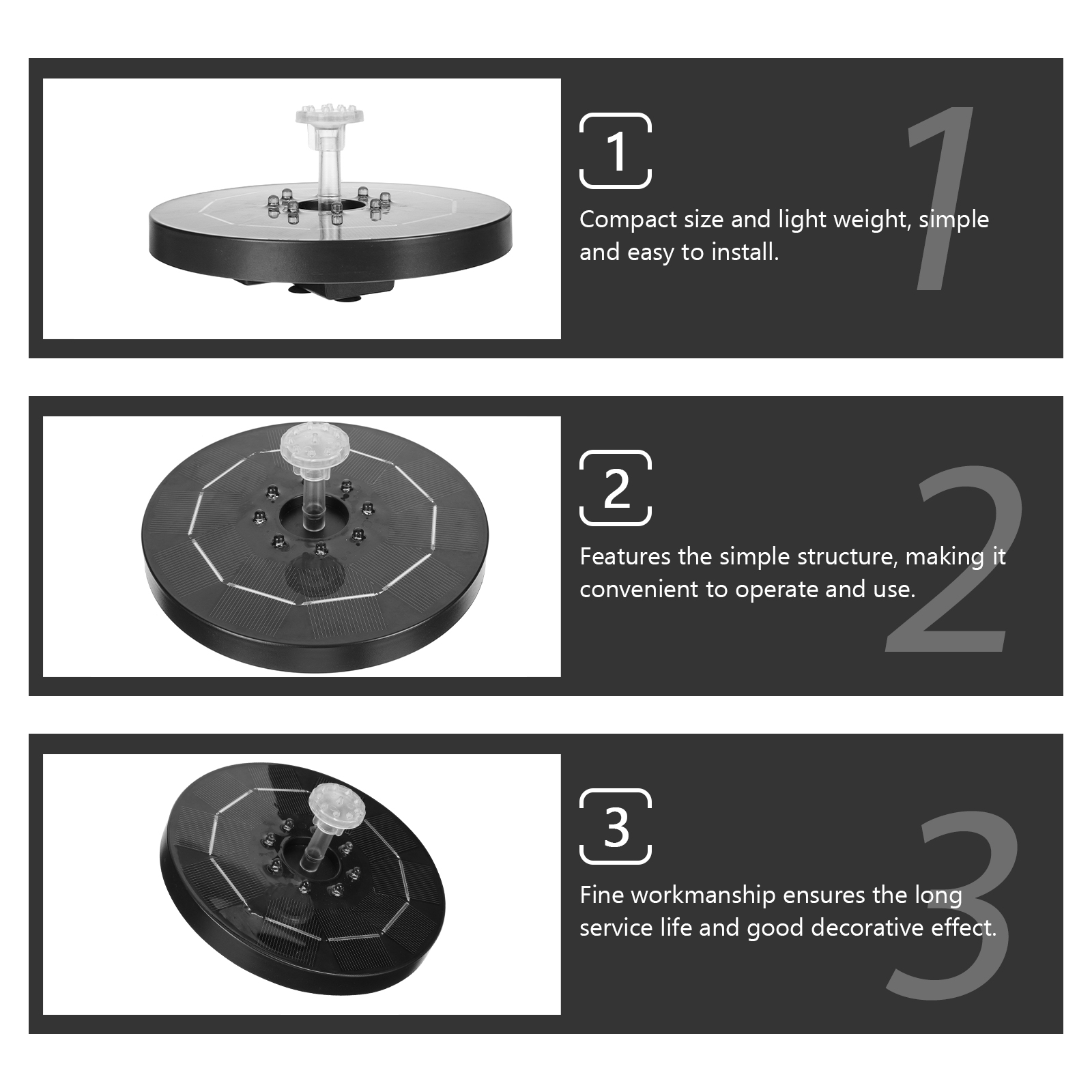 1

1

Compact size and light weight, simple and easy to install.

2

2

Features the simple structure, making it convenient to operate and use.

3

3

Fine workmanship ensures the long service life and good decorative effect.