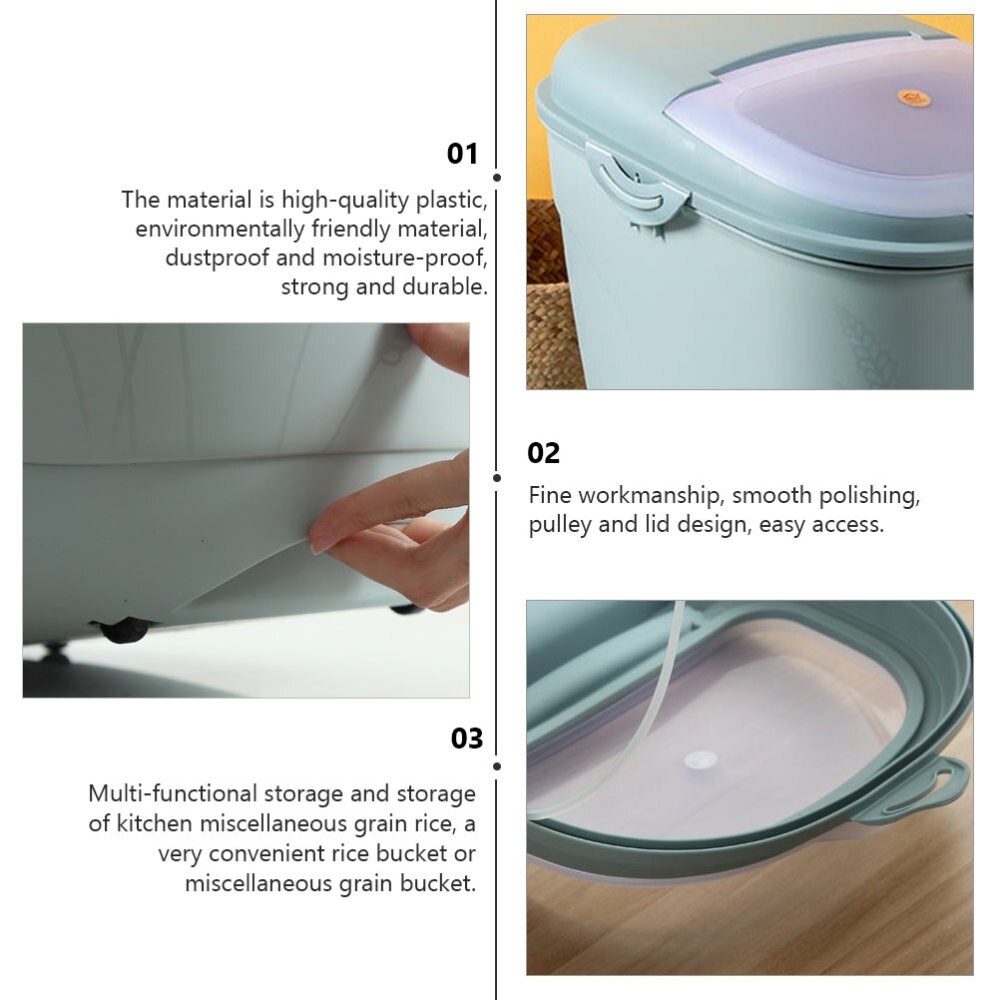 01

The material is high-quality plastic, environmentally friendly material, dustproof and moisture-proof, strong and durable.

02

Fine workmanship, smooth polishing, pulley and lid design, easy access.

03

Multi-functional storage and storage of kitchen miscellaneous grain rice, a very convenient rice bucket or miscellaneous grain bucket.