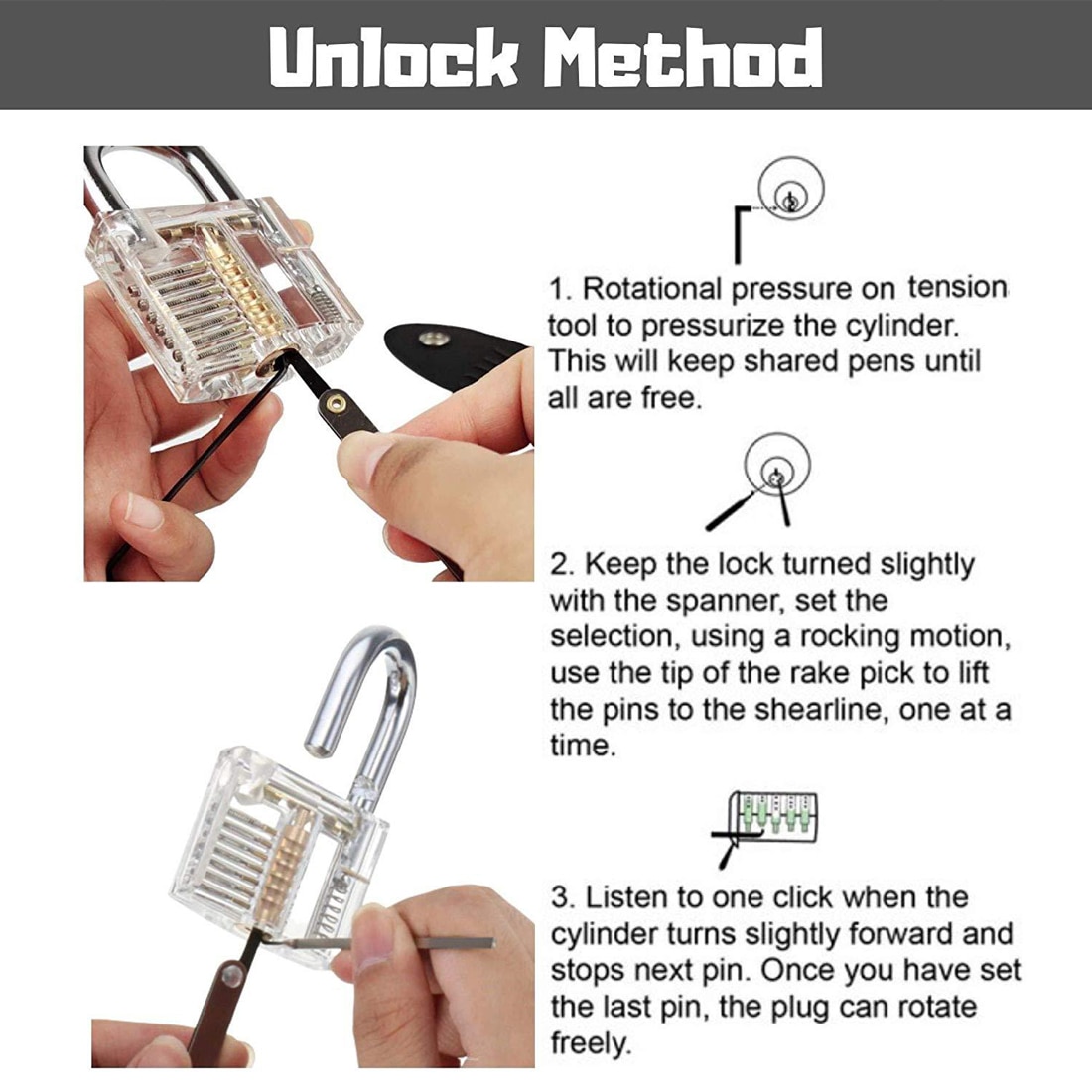 Unlock Method

1. Rotational pressure on tension tool to pressurize the cylinder. This will keep shared pens until all are free.

2. Keep the lock turned slightly with the spanner, set the selection, using a rocking motion, use the tip of the rake pick to lift the pins to the shearline, one at a time.

3. Listen to one click when the cylinder turns slightly forward and stops next pin. Once you have set the last pin, the plug can rotate freely.