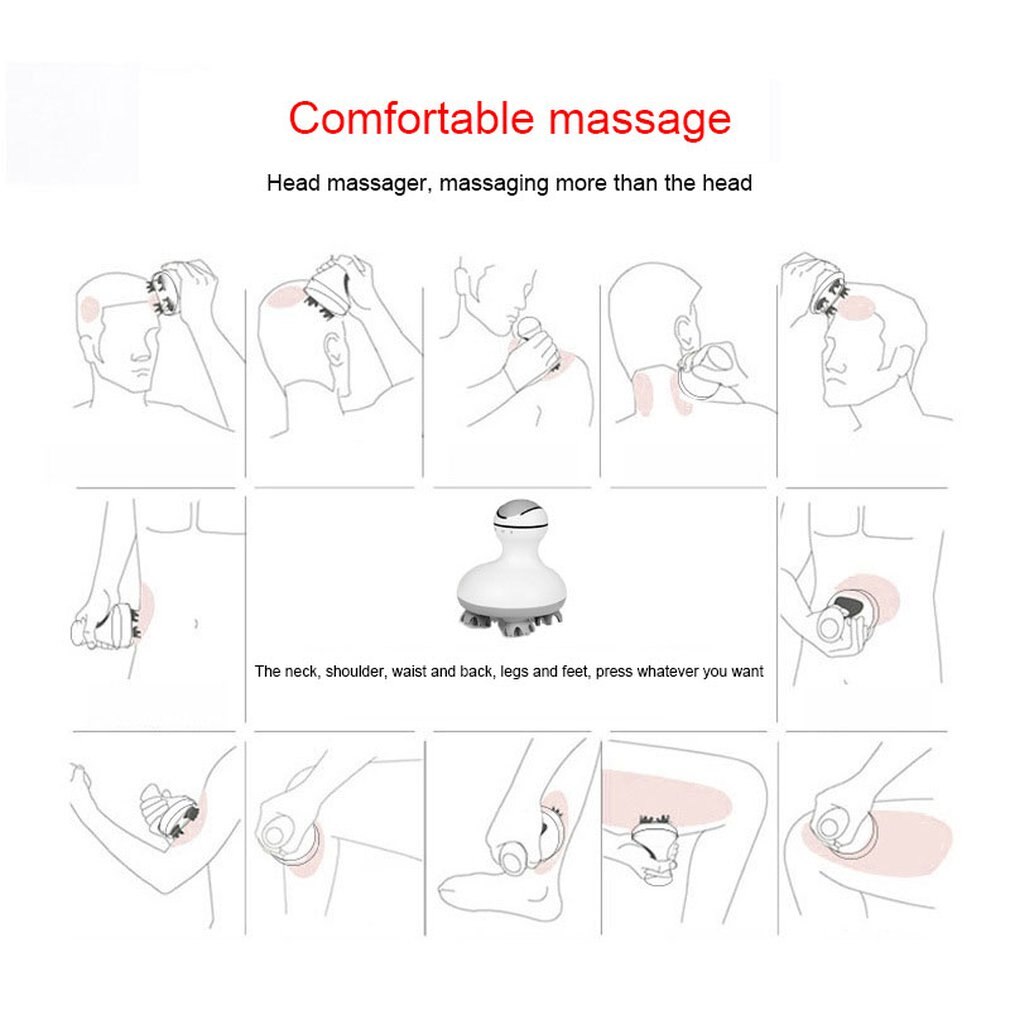 Comfortable massage

Head massager, massaging more than the head

The neck, shoulder, waist and back, legs and feet, press whatever you want