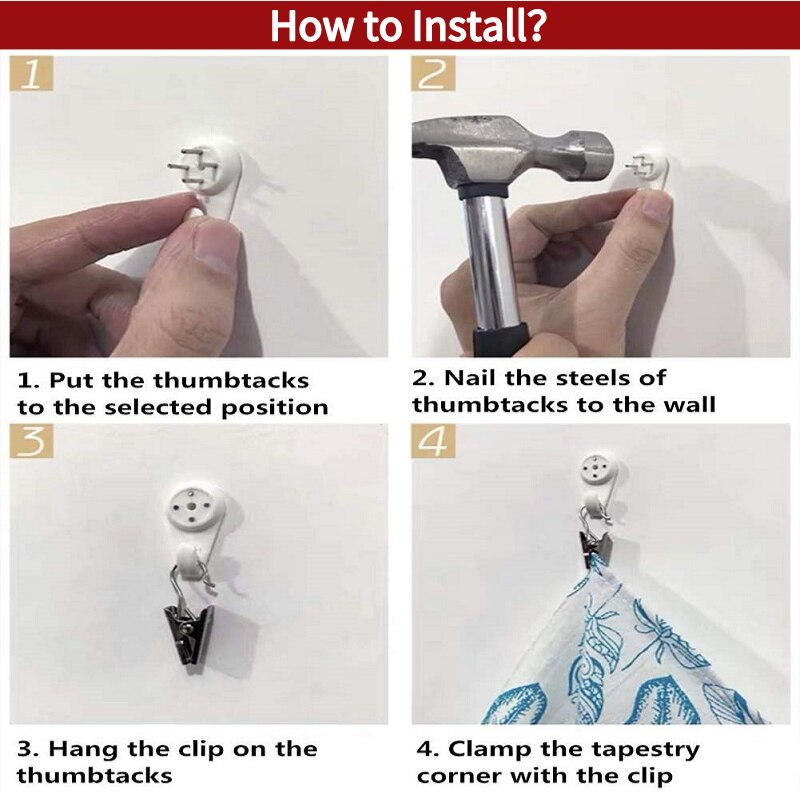 How to Install?

1

1. Put the thumbtacks to the selected position

2

2. Nail the steels of thumbtacks to the wall

3

3. Hang the clip on the thumbtacks

4

4. Clamp the tapestry corner with the clip