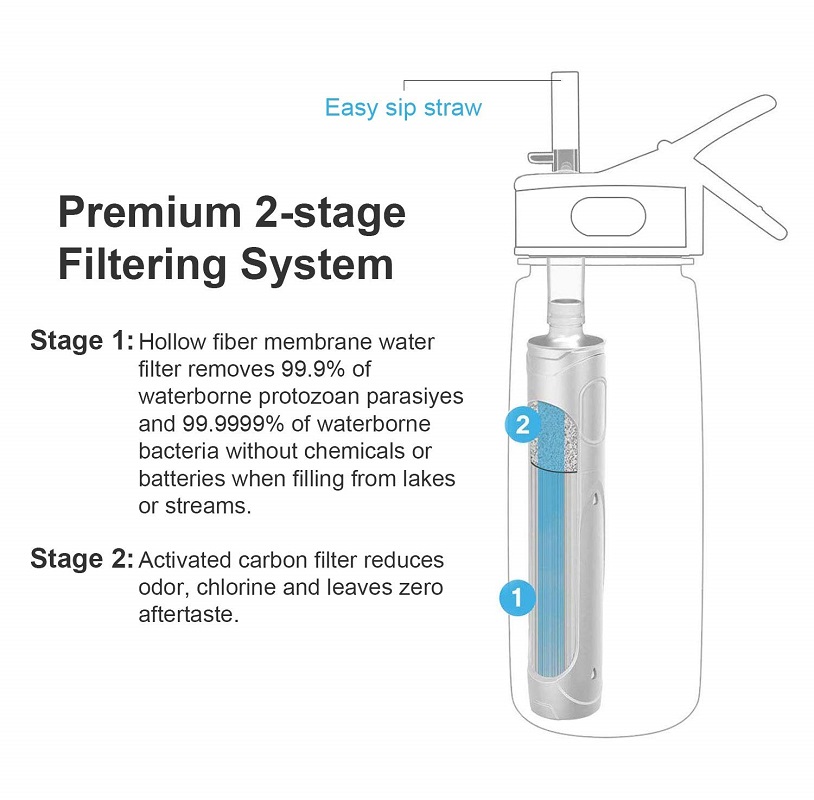 Easy sip straw

Premium 2-stage Filtering System

Stage 1: Hollow fiber membrane water filter removes 99.9% of waterborne protozoan parasiyes and 99.9999% of waterborne bacteria without chemicals or batteries when filling from lakes or streams.

Stage 2: Activated carbon filter reduces odor, chlorine and leaves zero aftertaste.

2

1