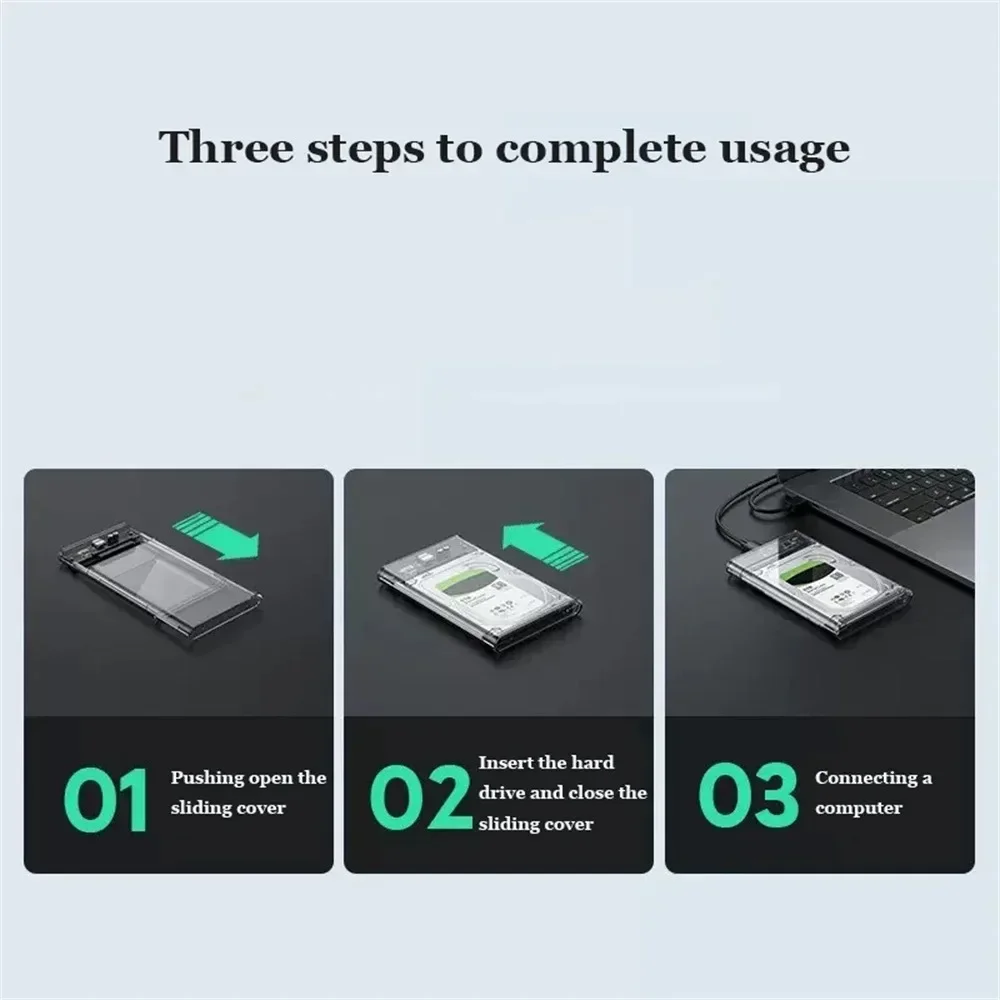 Three steps to complete usage

01 Pushing open the sliding cover

02 Insert the hard drive and close the sliding cover

03 Connecting a computer