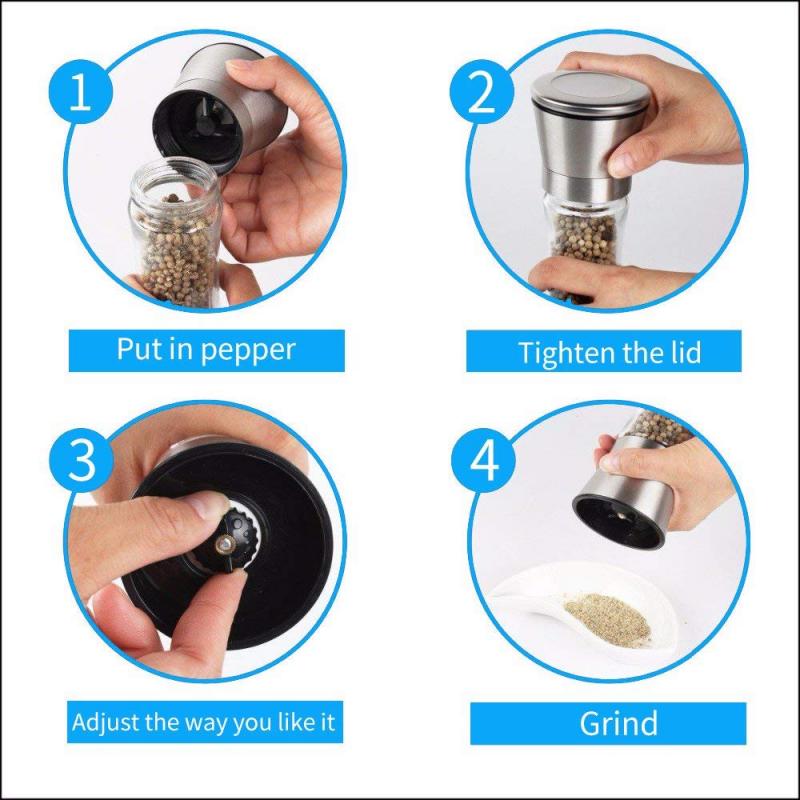 1

Put in pepper

2

Tighten the lid

3

Adjust the way you like it

4

Grind