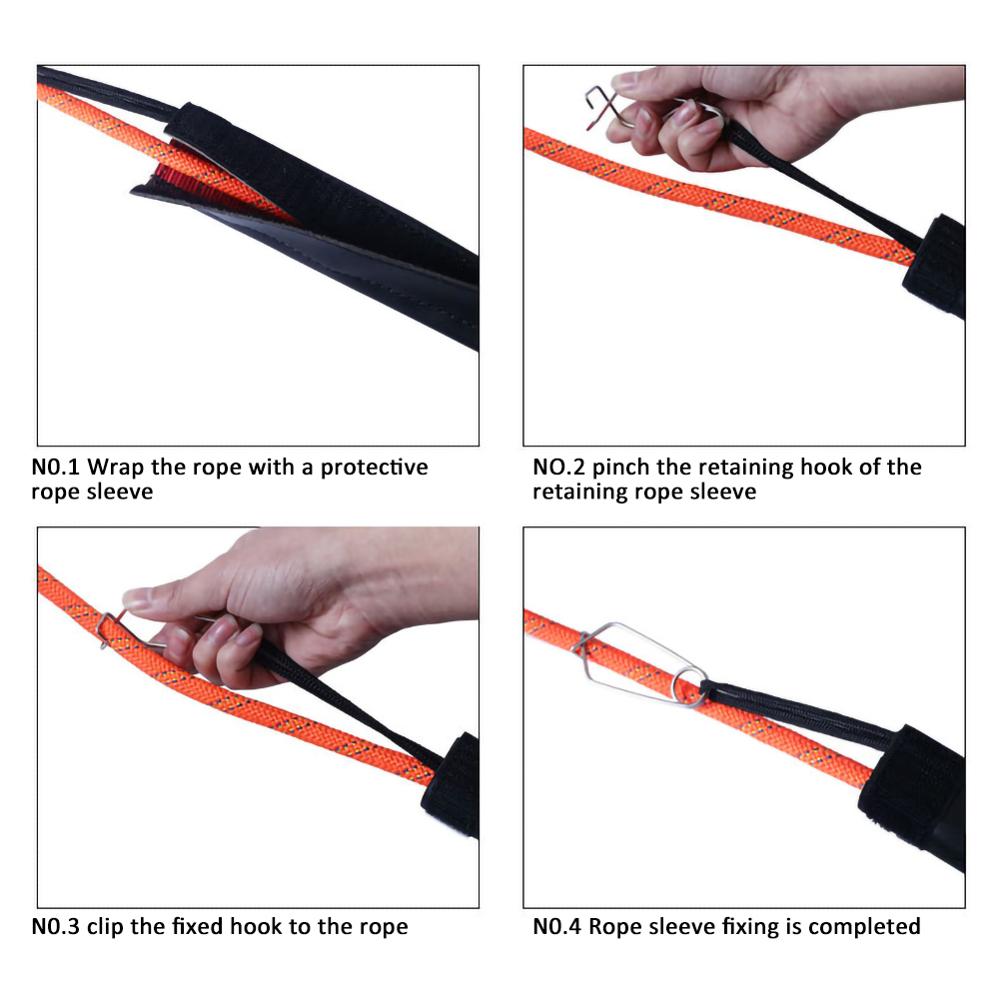 N0.1 Wrap the rope with a protective rope sleeve

NO.2 pinch the retaining hook of the retaining rope sleeve

N0.3 clip the fixed hook to the rope

N0.4 Rope sleeve fixing is completed