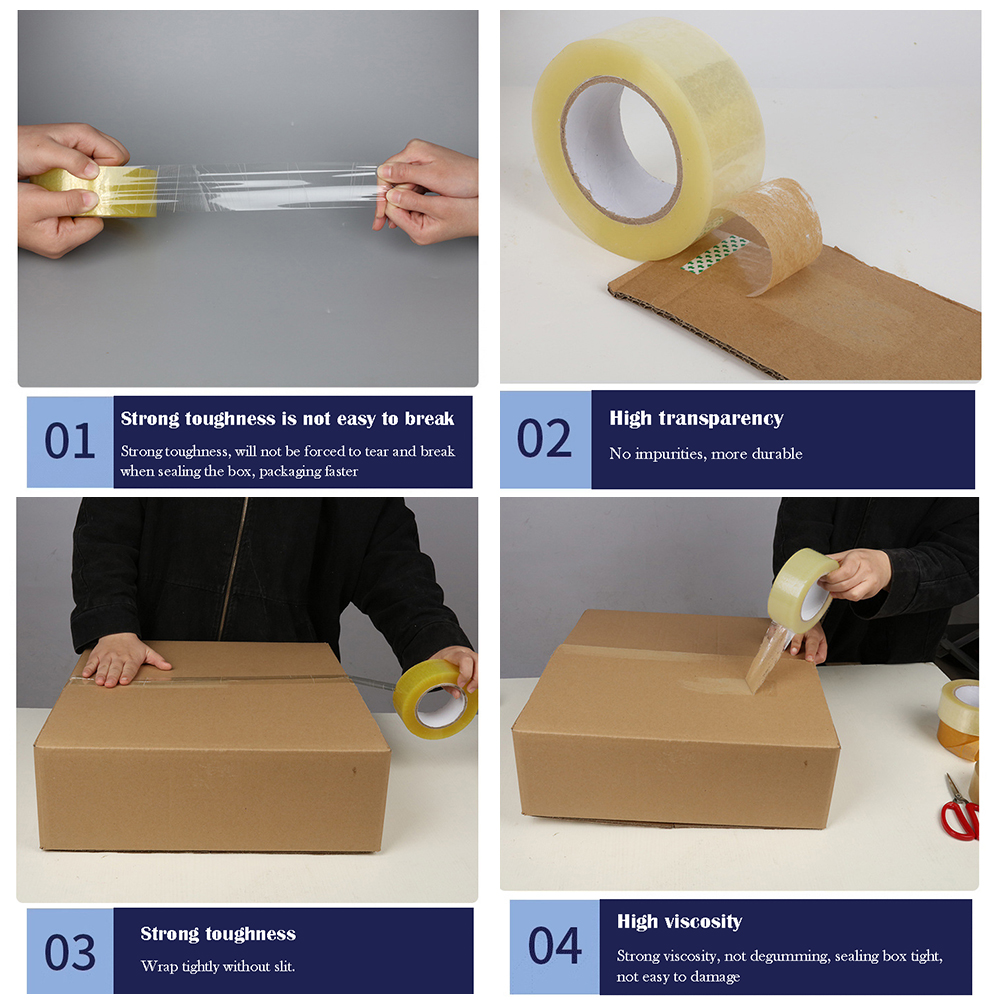 01

Strong toughness is not easy to break

Strong toughness, will not be forced to tear and break when sealing the box, packaging faster

02

High transparency

No impurities, more durable

03

Strong toughness

Wrap tightly without slit.

04

High viscosity

Strong viscosity, not degumming, sealing box tight, not easy to damage