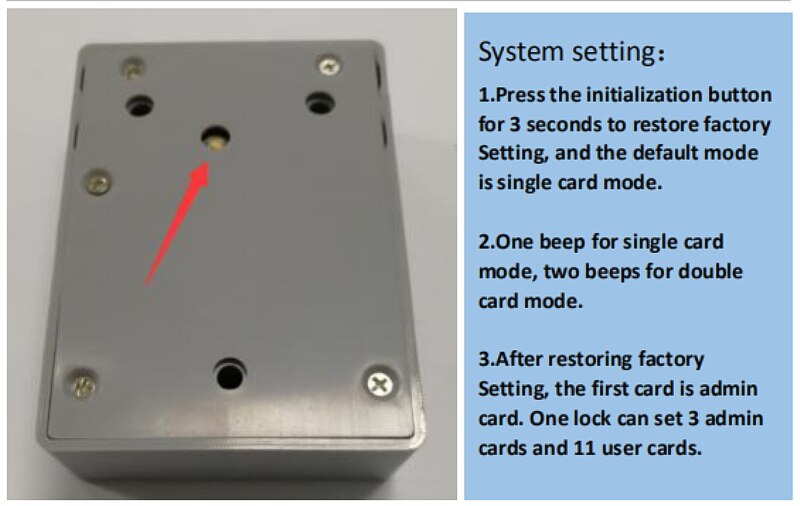 System setting:

1.Press the initialization button for 3 seconds to restore factory Setting, and the default mode is single card mode.

2.One beep for single card mode, two beeps for double card mode.

3.After restoring factory Setting, the first card is admin card. One lock can set 3 admin cards and 11 user cards.