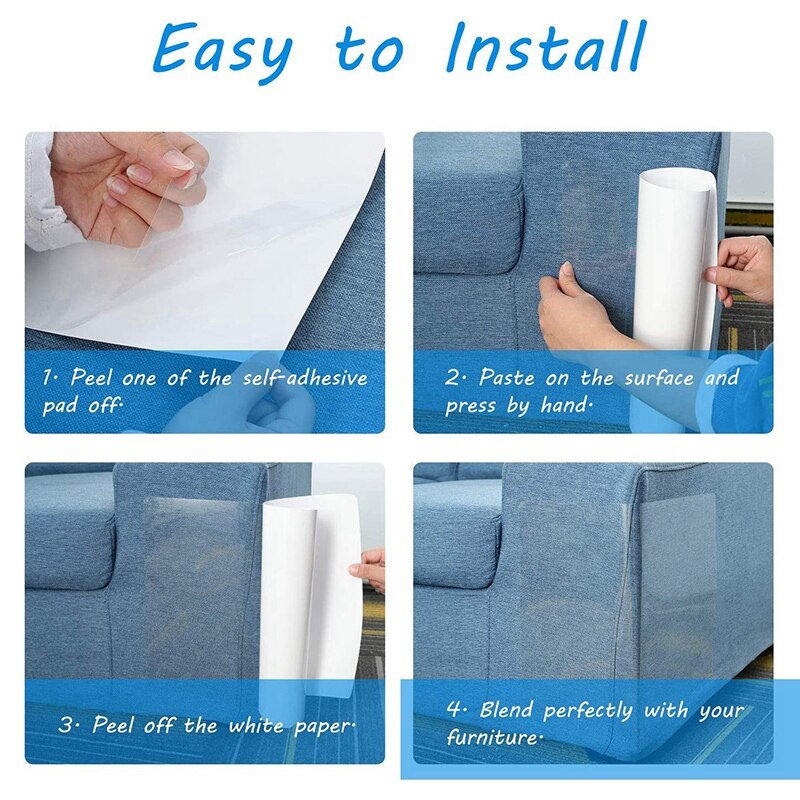 Easy to Install

1· Peel one of the self-adhesive pad off·

2· Paste on the surface and press by hand·

3· Peel off the white paper·

4· Blend perfectly with your furniture·