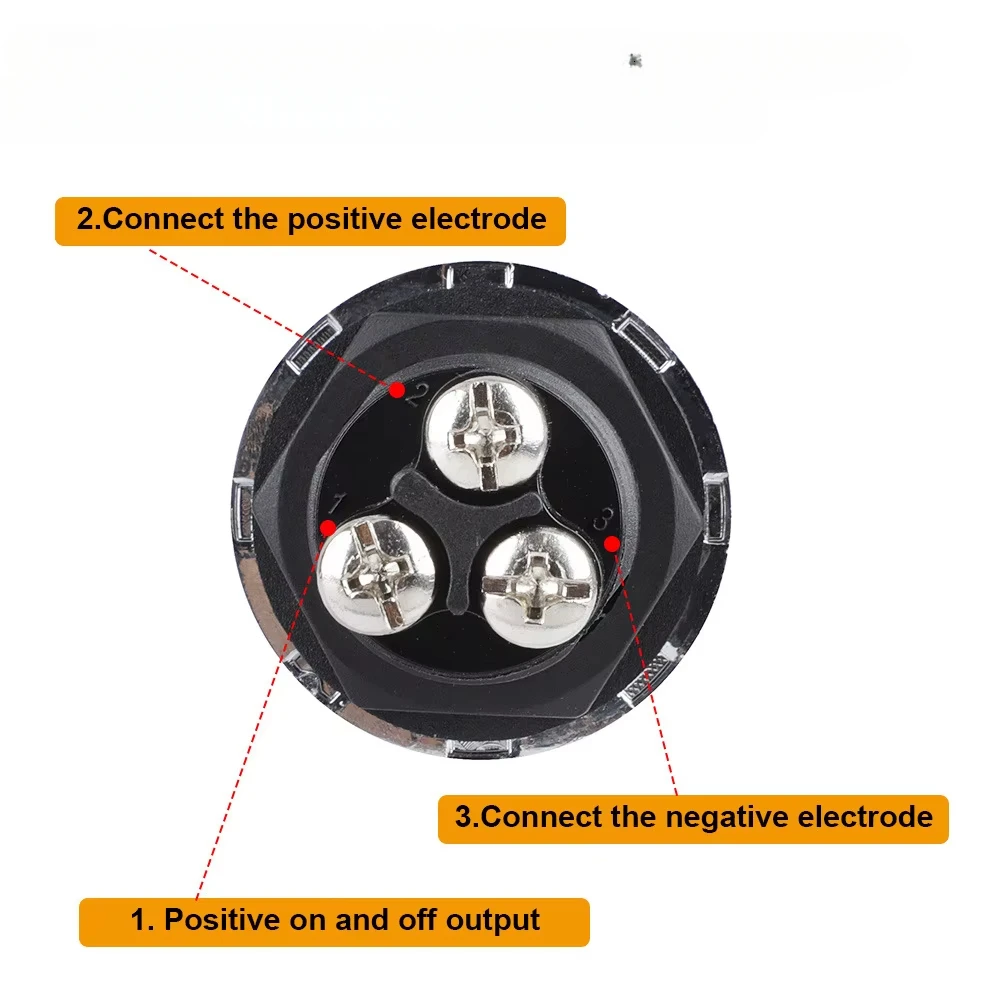 2.Connect the positive electrode

2

1

3

3.Connect the negative electrode

1. Positive on and off output