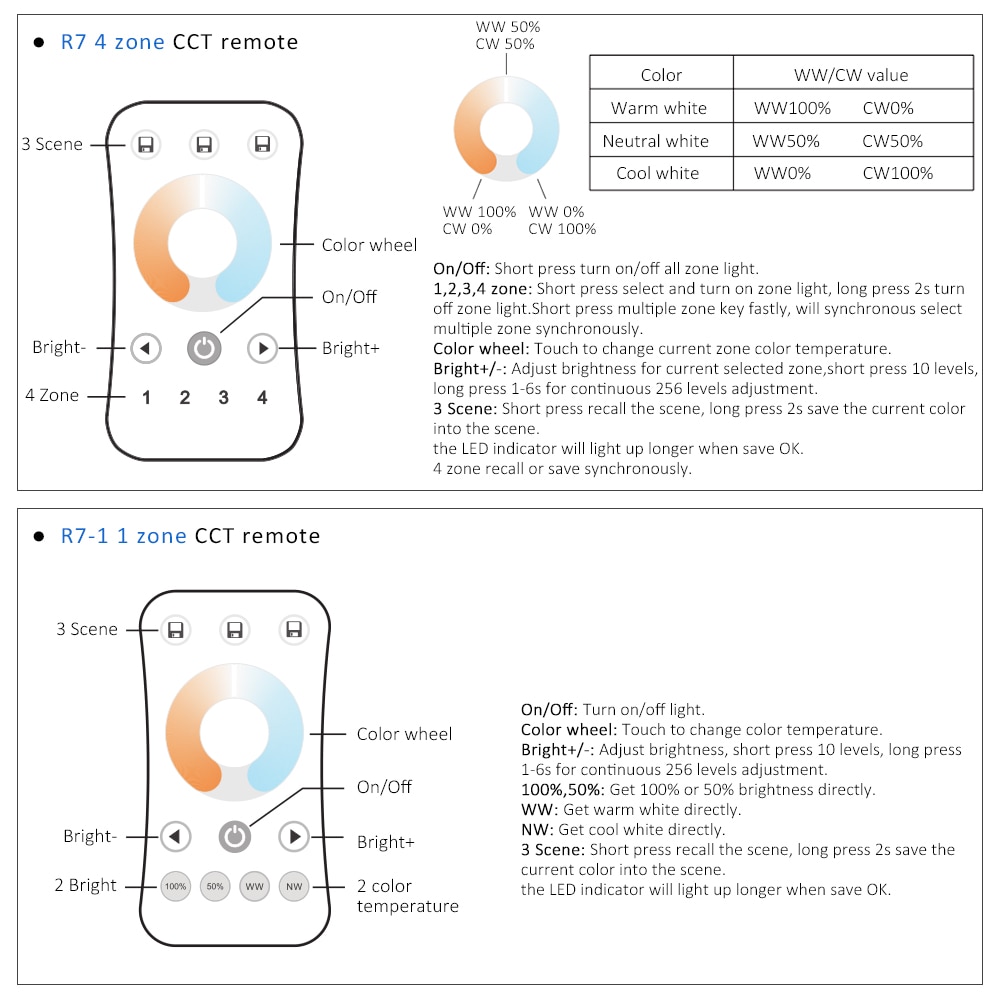 ● R7 4 zone CCT remote

3 Scene
Color wheel
On/Off
Bright-
Bright+
4 Zone
1 2 3 4

WW 50%
CW 50%

WW 100%
CW 0%

WW 0%
CW 100%

| Color | WW/CW value |
|---|---|
| Warm white | WW100% CW0% |
| Neutral white | WW50% CW50% |
| Cool white | WW0% CW100% |

On/Off: Short press turn on/off all zone light.
1,2,3,4 zone: Short press select and turn on zone light, long press 2s turn off zone light.Short press multiple zone key fastly, will synchronous select multiple zone synchronously.
Color wheel: Touch to change current zone color temperature.
Bright+/-: Adjust brightness for current selected zone,short press 10 levels, long press 1-6s for continuous 256 levels adjustment.
3 Scene: Short press recall the scene, long press 2s save the current color into the scene.
the LED indicator will light up longer when save OK.
4 zone recall or save synchronously.

● R7-1 1 zone CCT remote

3 Scene
Color wheel
On/Off
Bright-
Bright+
2 Bright
100%
50%
WW
NW
2 color temperature

On/Off: Turn on/off light.
Color wheel: Touch to change color temperature.
Bright+/-: Adjust brightness, short press 10 levels, long press 1-6s for continuous 256 levels adjustment.
100%,50%: Get 100% or 50% brightness directly.
WW: Get warm white directly.
NW: Get cool white directly.
3 Scene: Short press recall the scene, long press 2s save the current color into the scene.
the LED indicator will light up longer when save OK.