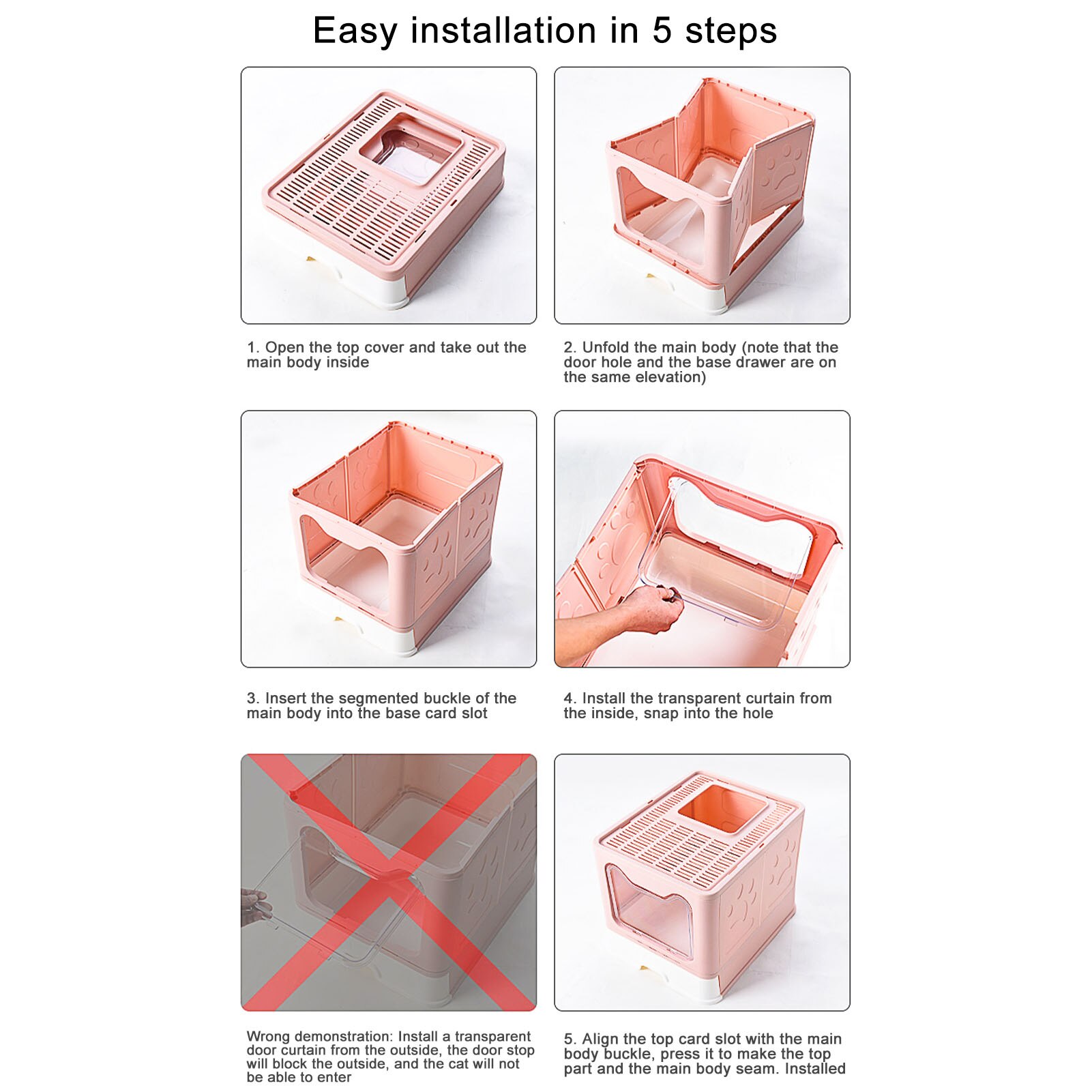 Easy installation in 5 steps

1. Open the top cover and take out the main body inside

2. Unfold the main body (note that the door hole and the base drawer are on the same elevation)

3. Insert the segmented buckle of the main body into the base card slot

4. Install the transparent curtain from the inside, snap into the hole

Wrong demonstration: Install a transparent door curtain from the outside, the door stop will block the outside, and the cat will not be able to enter

5. Align the top card slot with the main body buckle, press it to make the top part and the main body seam. Installed