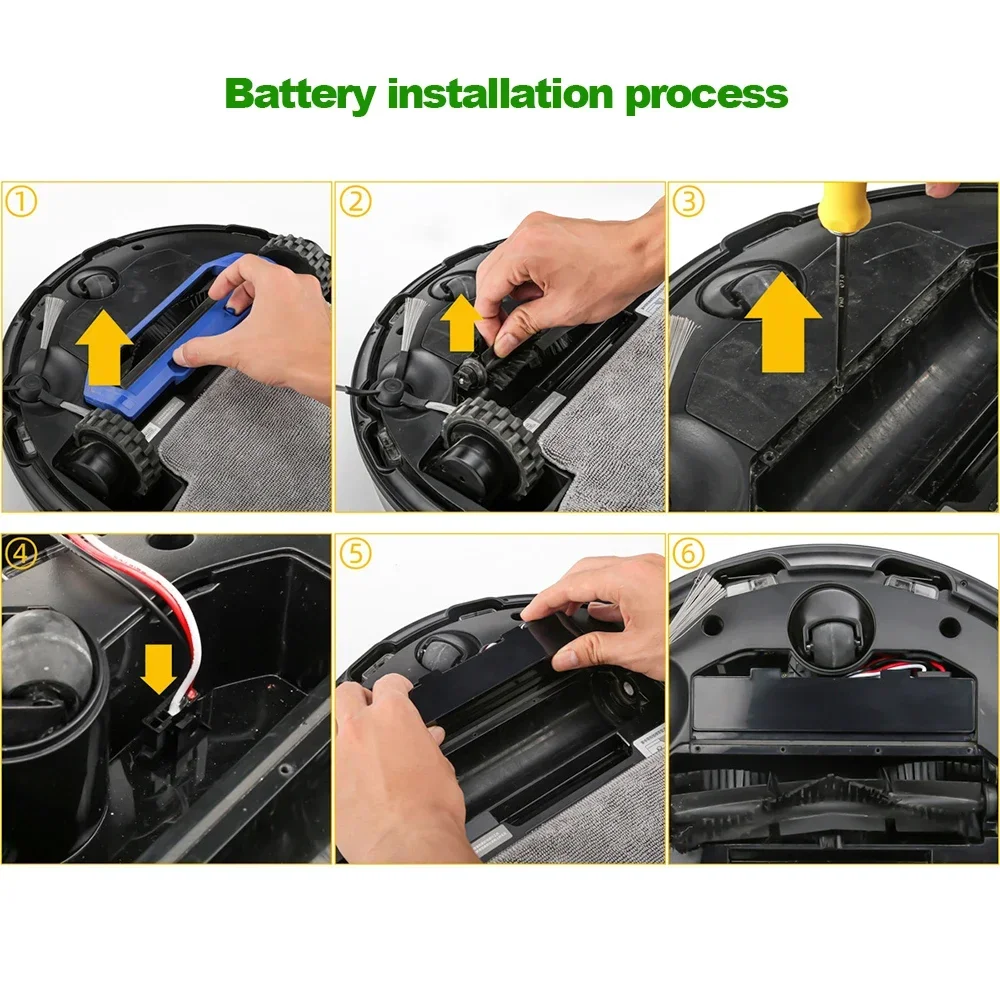 Battery installation process

①

②

③

④

⑤

⑥