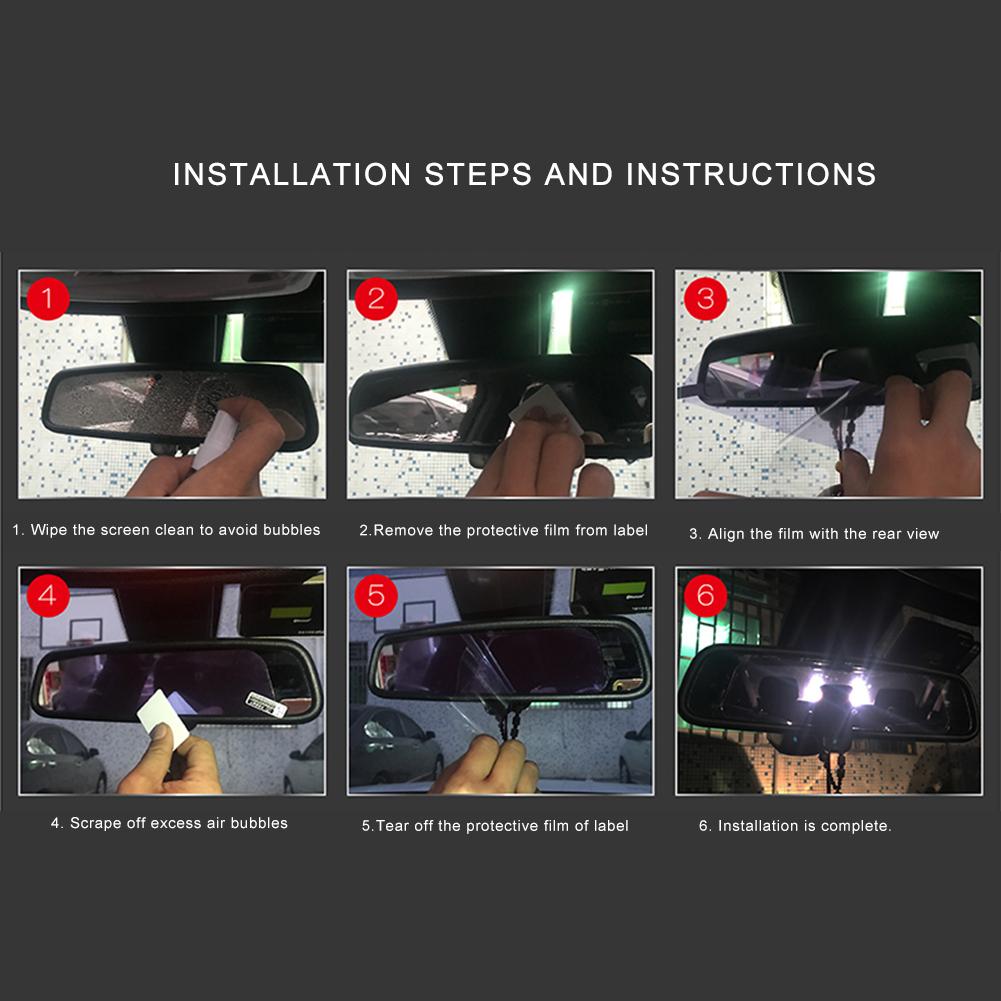 INSTALLATION STEPS AND INSTRUCTIONS

1

1. Wipe the screen clean to avoid bubbles

2

2.Remove the protective film from label

3

3. Align the film with the rear view

4

4. Scrape off excess air bubbles

5

5.Tear off the protective film of label

6

6. Installation is complete.