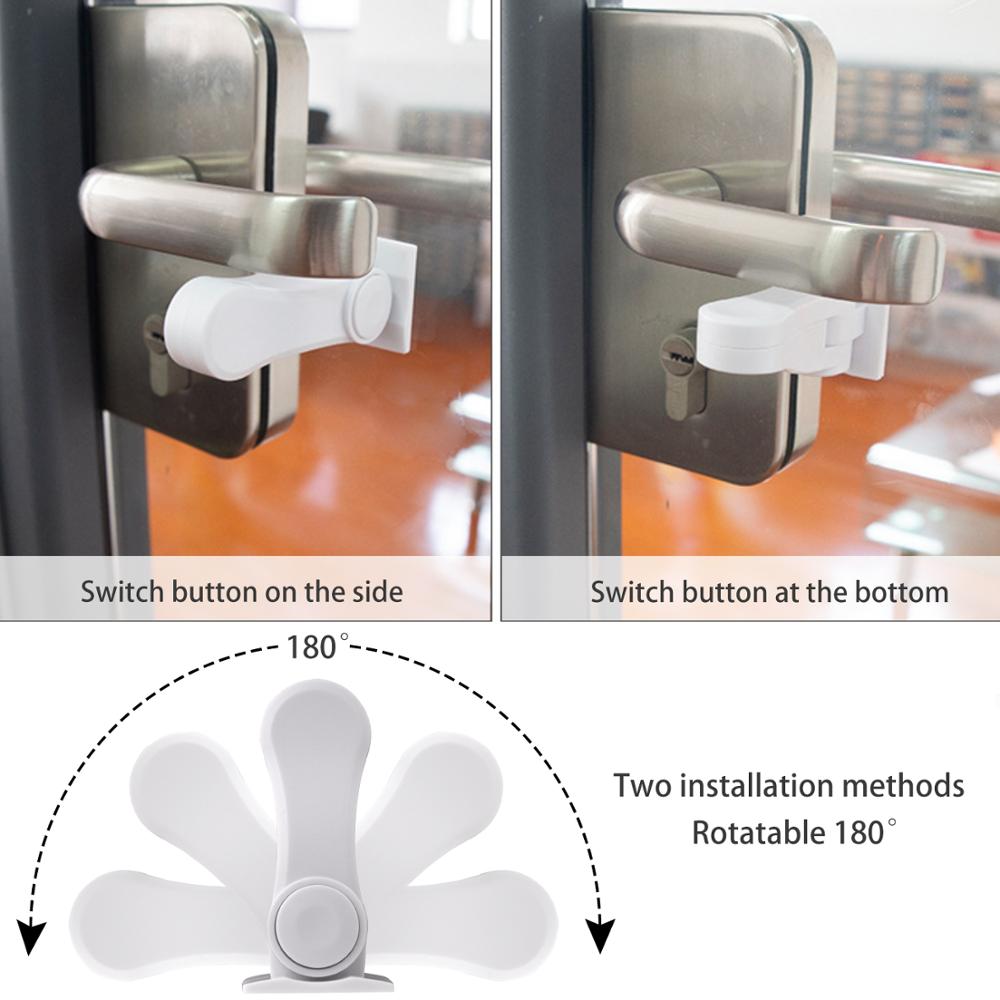 Switch button on the side

Switch button at the bottom

180°

Two installation methods
Rotatable 180°