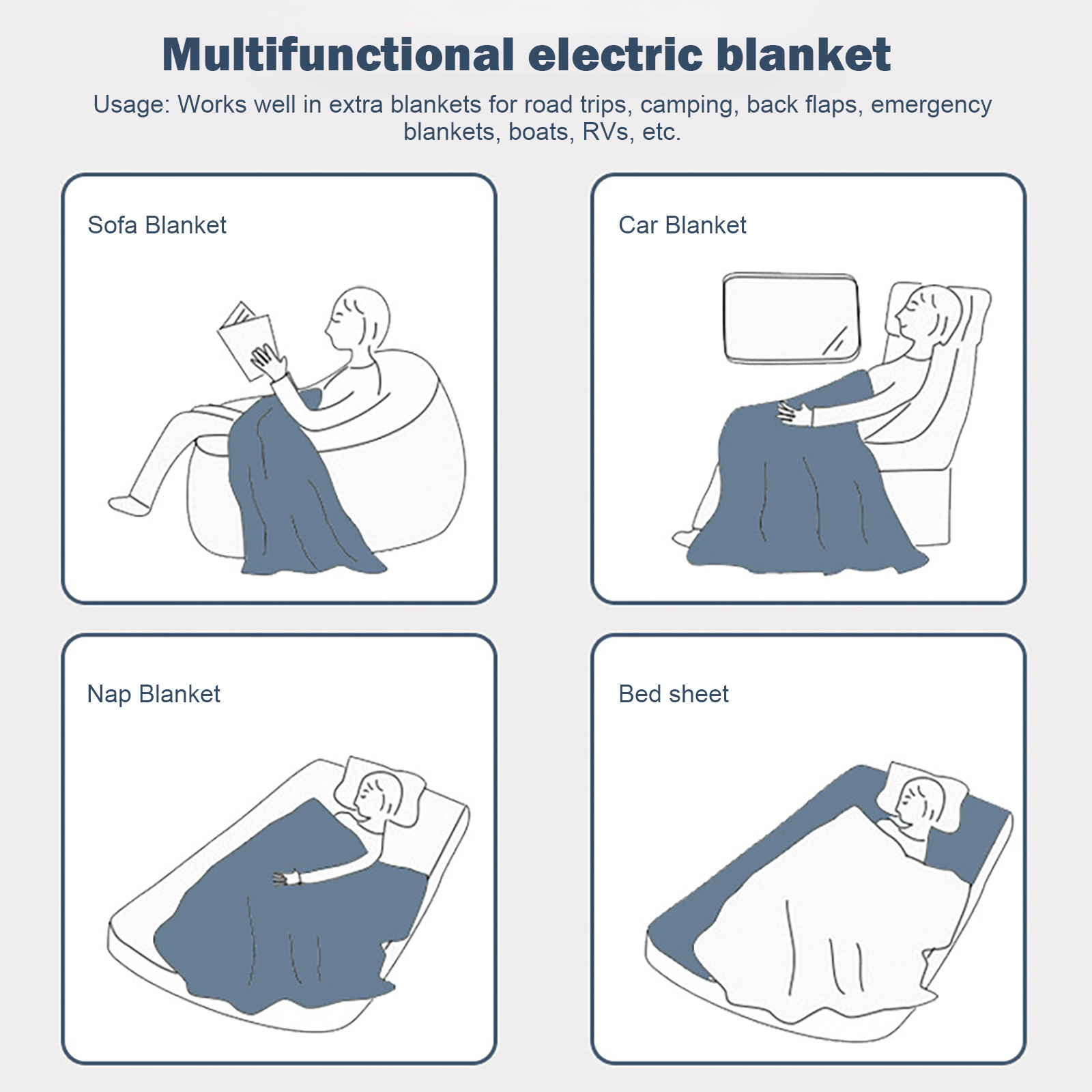 Multifunctional electric blanket

Usage: Works well in extra blankets for road trips, camping, back flaps, emergency blankets, boats, RVs, etc.

Sofa Blanket

Car Blanket

Nap Blanket

Bed sheet