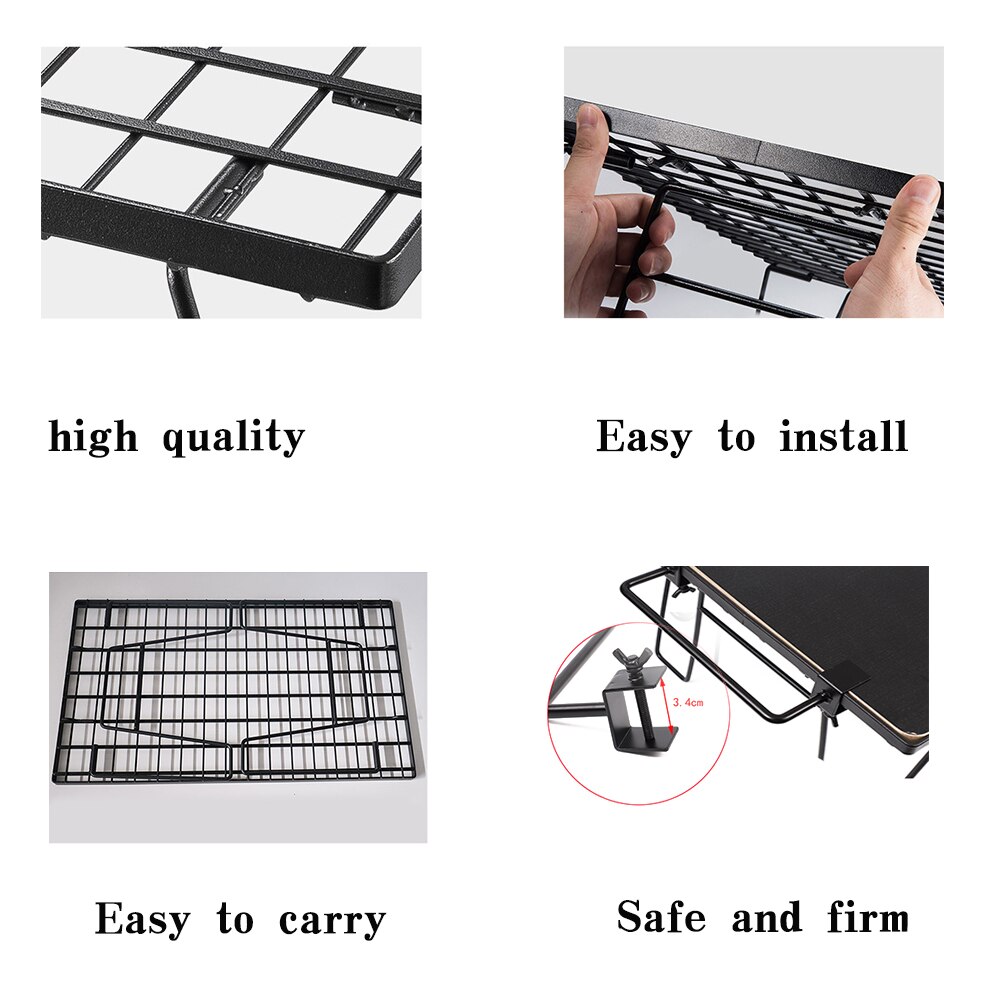 high quality

Easy to install

Easy to carry

3.4cm

Safe and firm