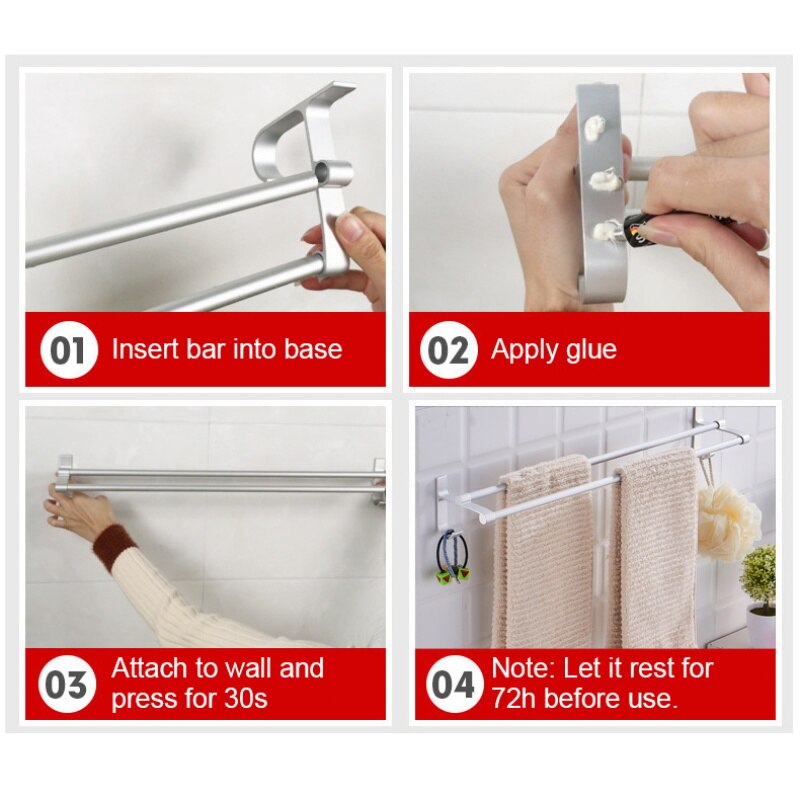 01 Insert bar into base

02 Apply glue

03 Attach to wall and press for 30s

04 Note: Let it rest for 72h before use.