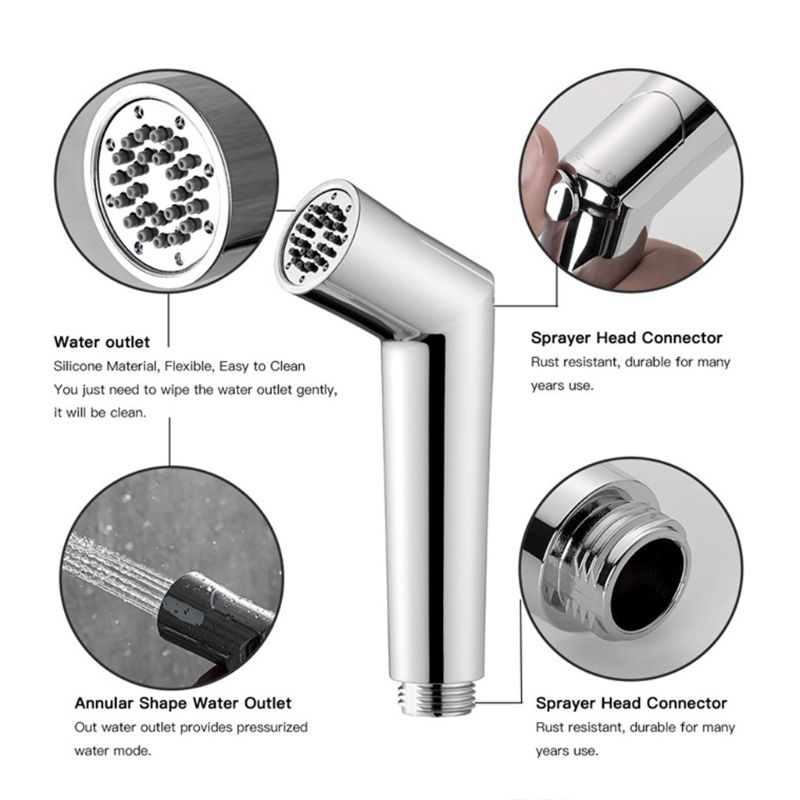 Water outlet
Silicone Material, Flexible, Easy to Clean
You just need to wipe the water outlet gently, it will be clean.

Sprayer Head Connector
Rust resistant, durable for many years use.

Annular Shape Water Outlet
Out water outlet provides pressurized water mode.

Sprayer Head Connector
Rust resistant, durable for many years use.