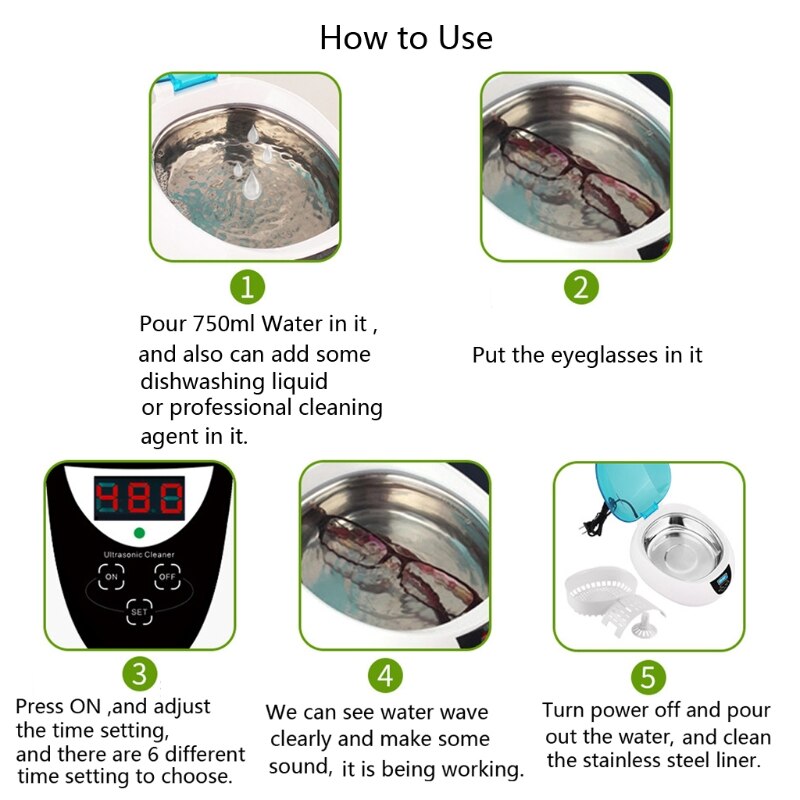 How to Use

1
Pour 750ml Water in it , and also can add some dishwashing liquid or professional cleaning agent in it.

2
Put the eyeglasses in it

480
Ultrasonic Cleaner
ON
OFF
SET

3
Press ON ,and adjust the time setting, and there are 6 different time setting to choose.

4
We can see water wave clearly and make some sound, it is being working.

5
Turn power off and pour out the water, and clean the stainless steel liner.