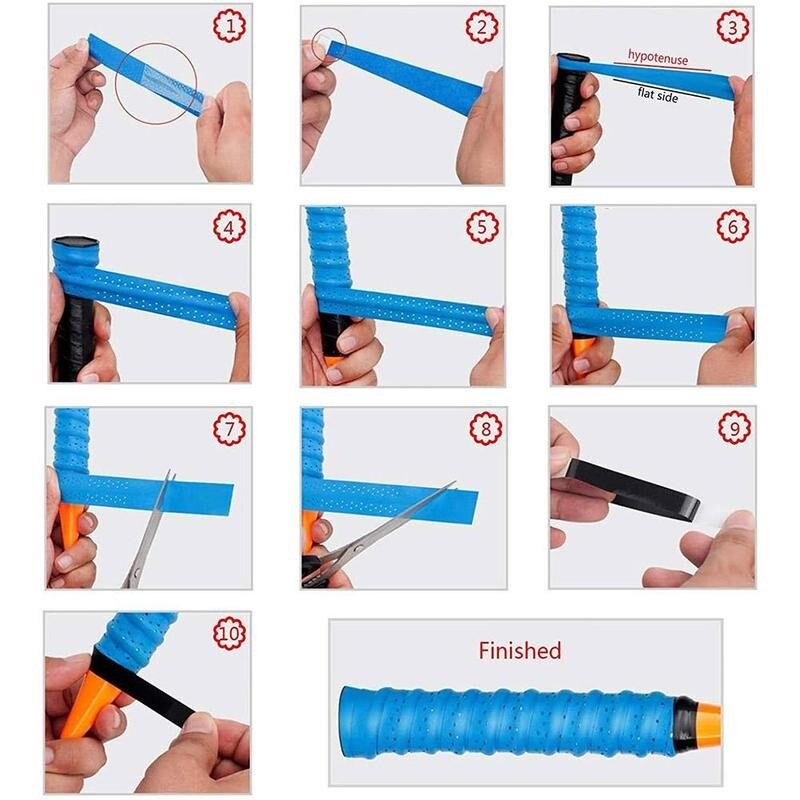 1

2

3
hypotenuse
flat side

4

5

6

7

8

9

10

Finished