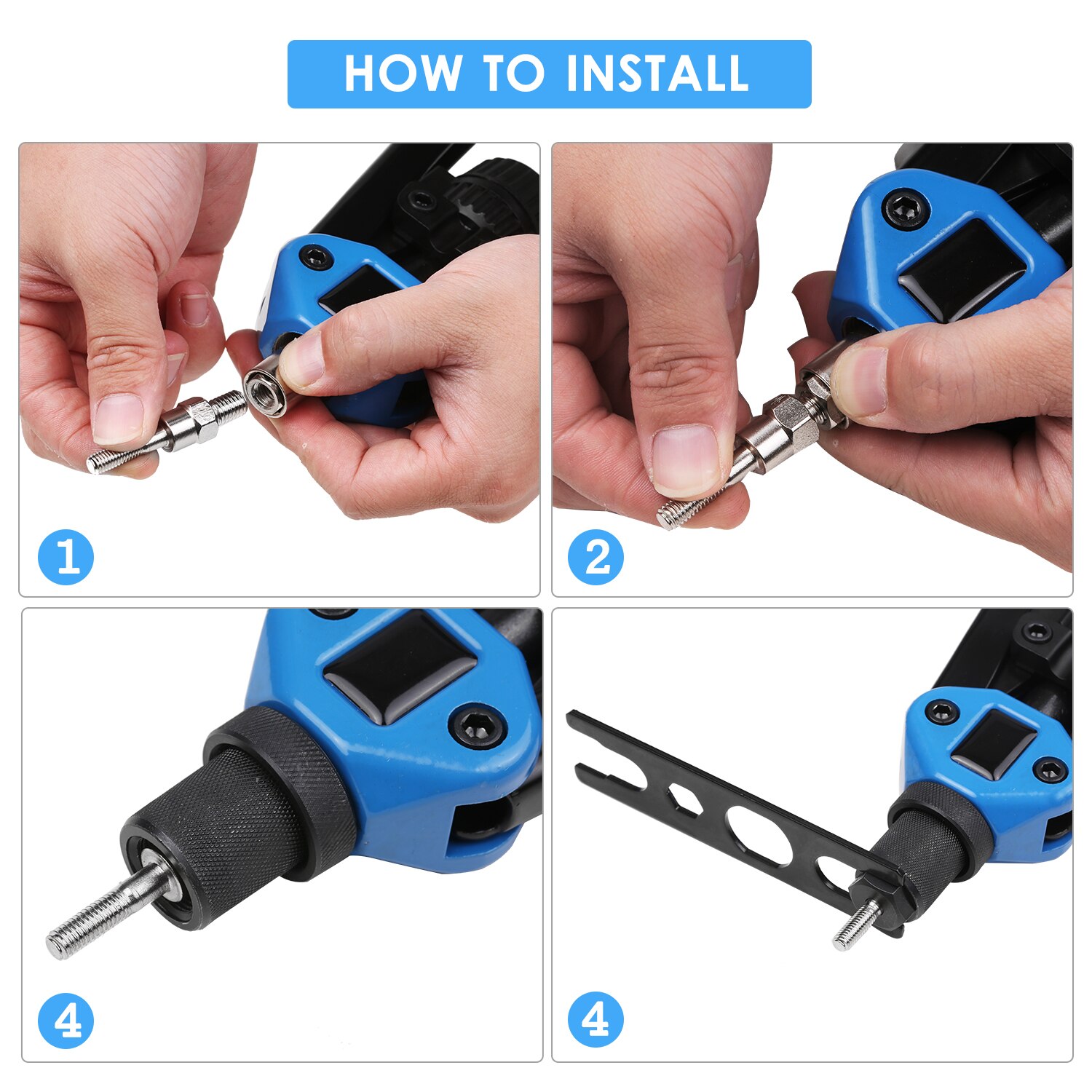 HOW TO INSTALL

1

2

4

4