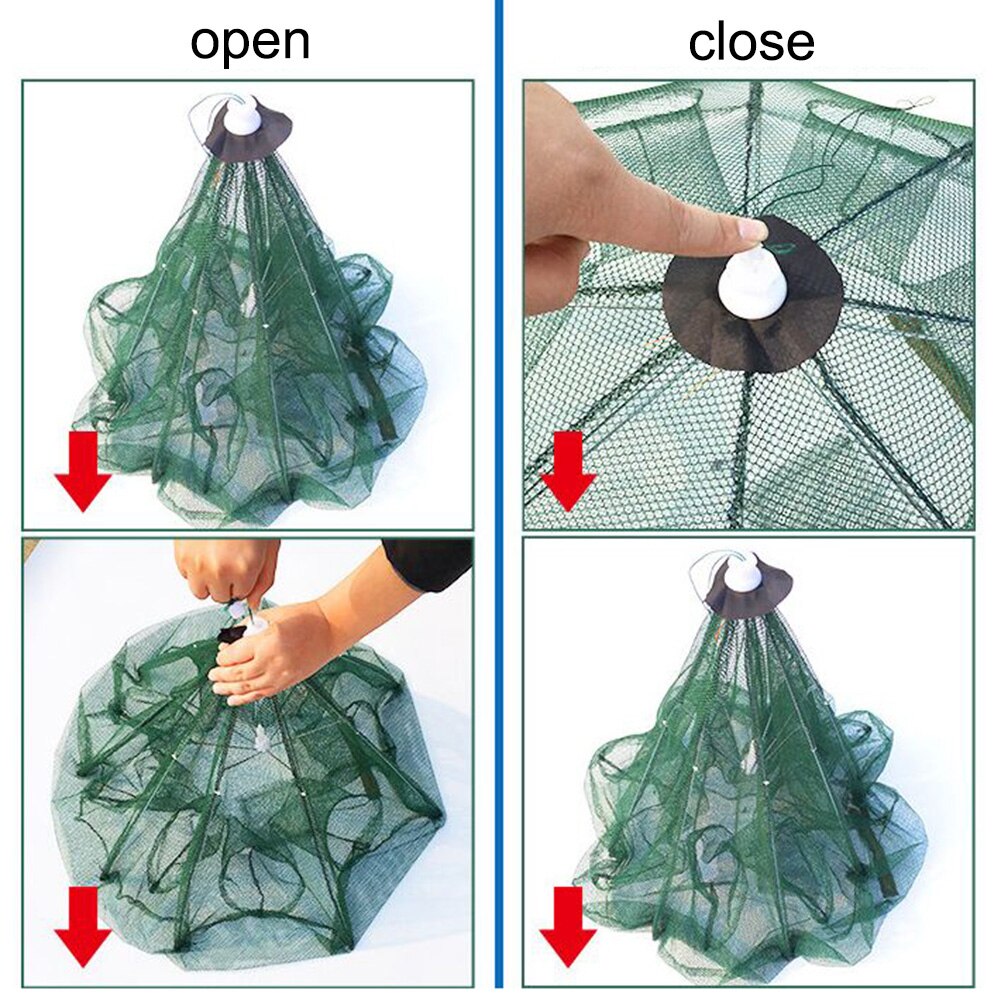 open

close