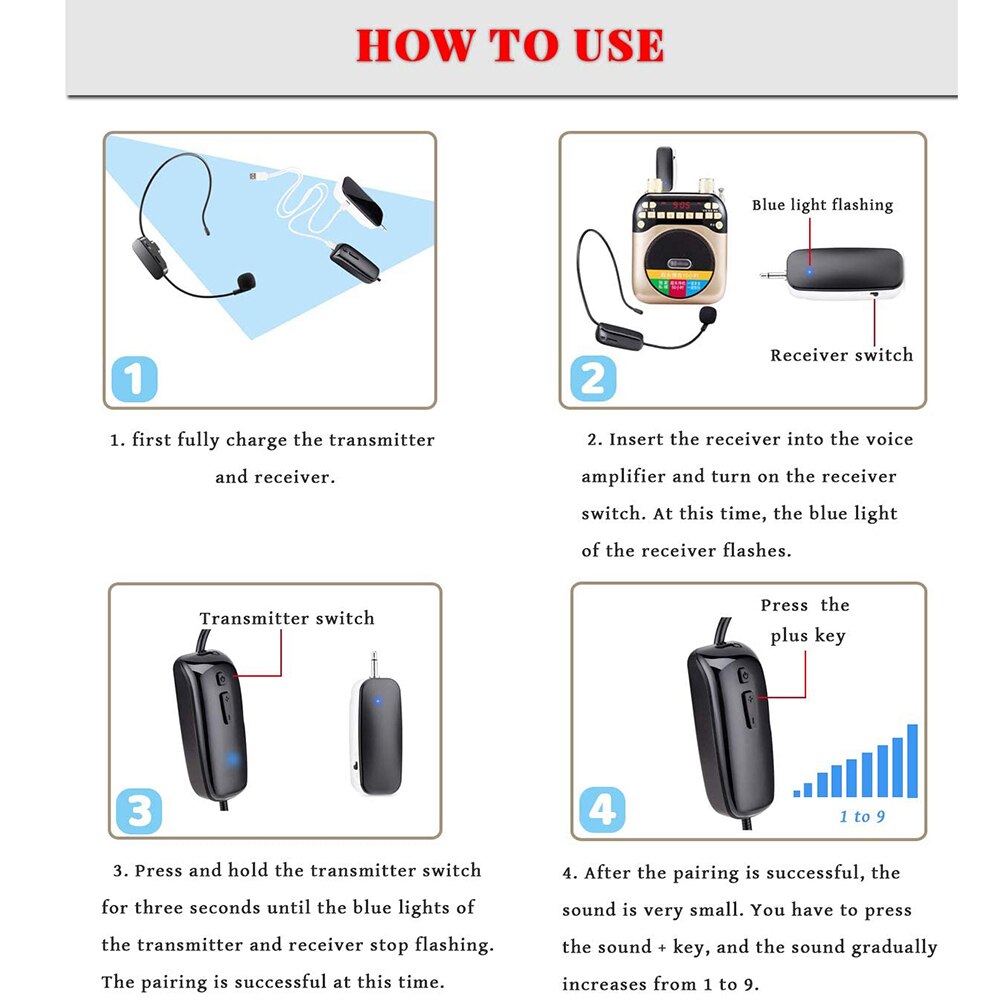 HOW TO USE

1

1. first fully charge the transmitter and receiver.

Blue light flashing

Receiver switch

2

2. Insert the receiver into the voice amplifier and turn on the receiver switch. At this time, the blue light of the receiver flashes.

Transmitter switch

3

3. Press and hold the transmitter switch for three seconds until the blue lights of the transmitter and receiver stop flashing. The pairing is successful at this time.

Press the plus key

1 to 9

4

4. After the pairing is successful, the sound is very small. You have to press the sound + key, and the sound gradually increases from 1 to 9.