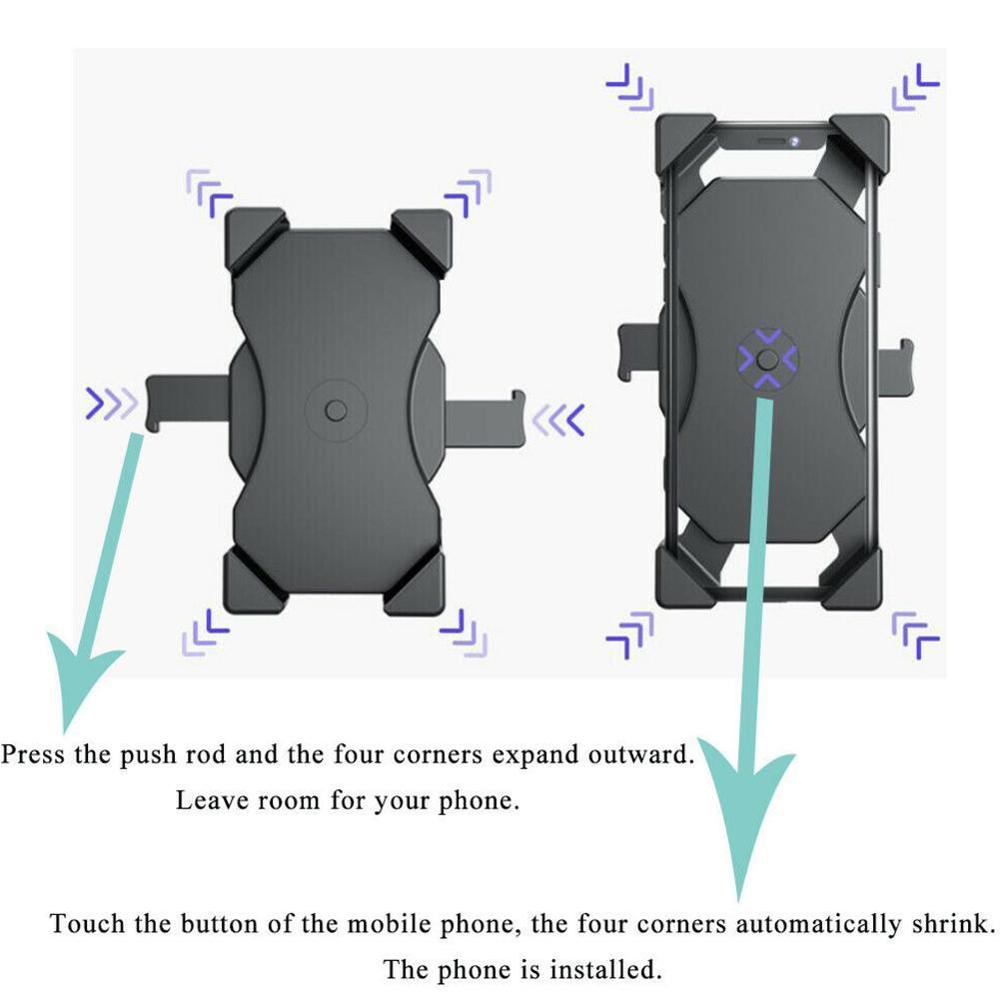 Press the push rod and the four corners expand outward.
Leave room for your phone.

Touch the button of the mobile phone, the four corners automatically shrink.
The phone is installed.