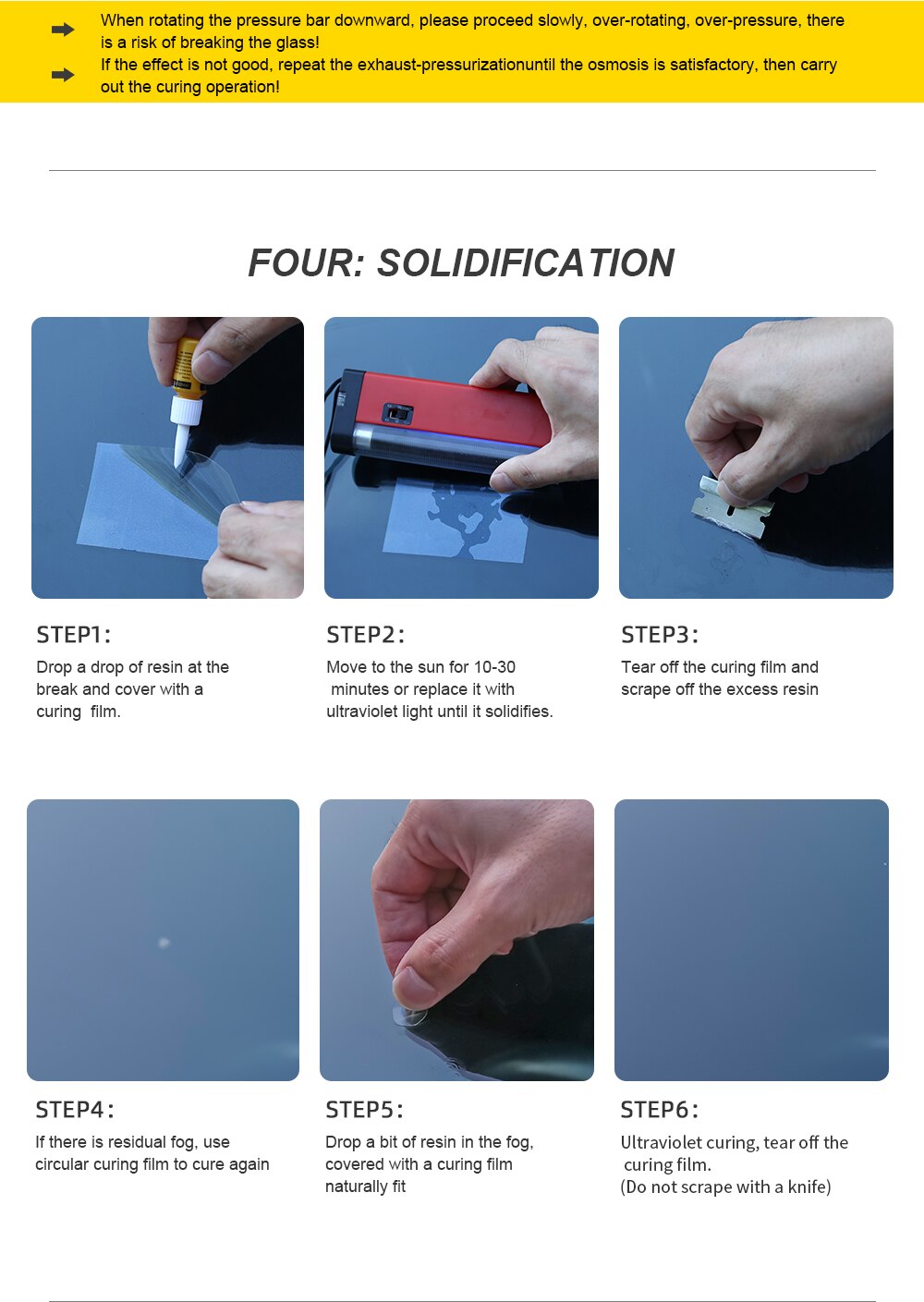 When rotating the pressure bar downward, please proceed slowly, over-rotating, over-pressure, there is a risk of breaking the glass!

If the effect is not good, repeat the exhaust-pressurizationuntil the osmosis is satisfactory, then carry out the curing operation!

FOUR: SOLIDIFICATION

STEP1:
Drop a drop of resin at the break and cover with a curing film.

STEP2:
Move to the sun for 10-30 minutes or replace it with ultraviolet light until it solidifies.

STEP3:
Tear off the curing film and scrape off the excess resin

STEP4:
If there is residual fog, use circular curing film to cure again

STEP5:
Drop a bit of resin in the fog, covered with a curing film naturally fit

STEP6:
Ultraviolet curing, tear off the curing film.
(Do not scrape with a knife)