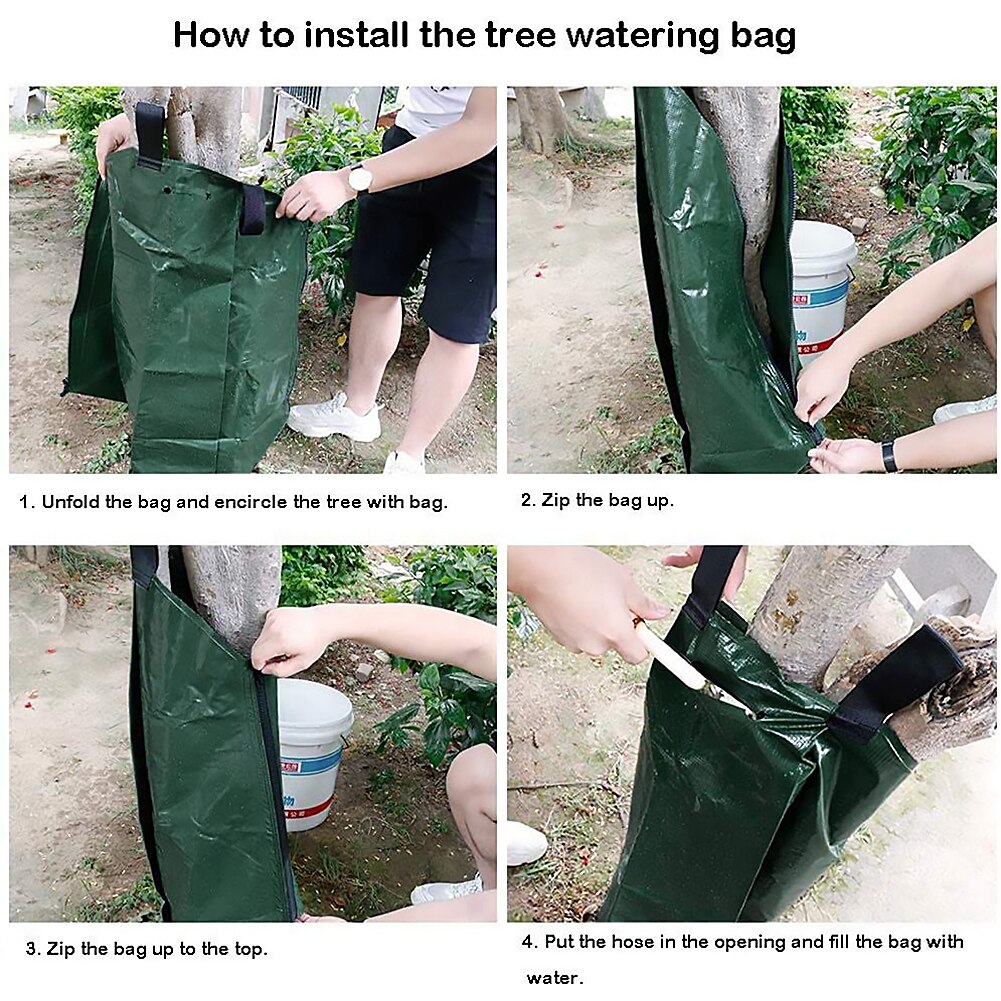 How to install the tree watering bag

1. Unfold the bag and encircle the tree with bag.

2. Zip the bag up.

3. Zip the bag up to the top.

4. Put the hose in the opening and fill the bag with water.