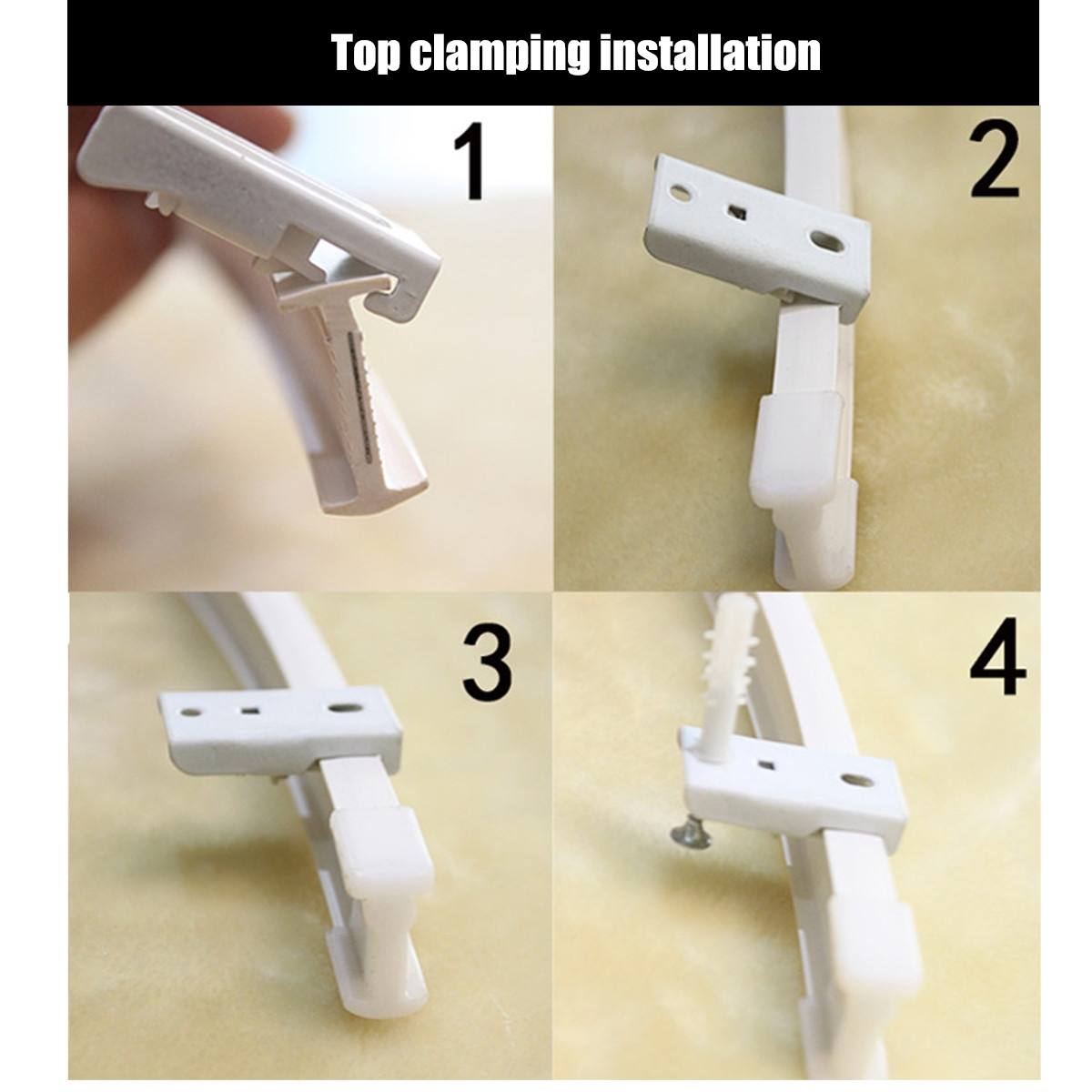 Top clamping installation

1

2

3

4