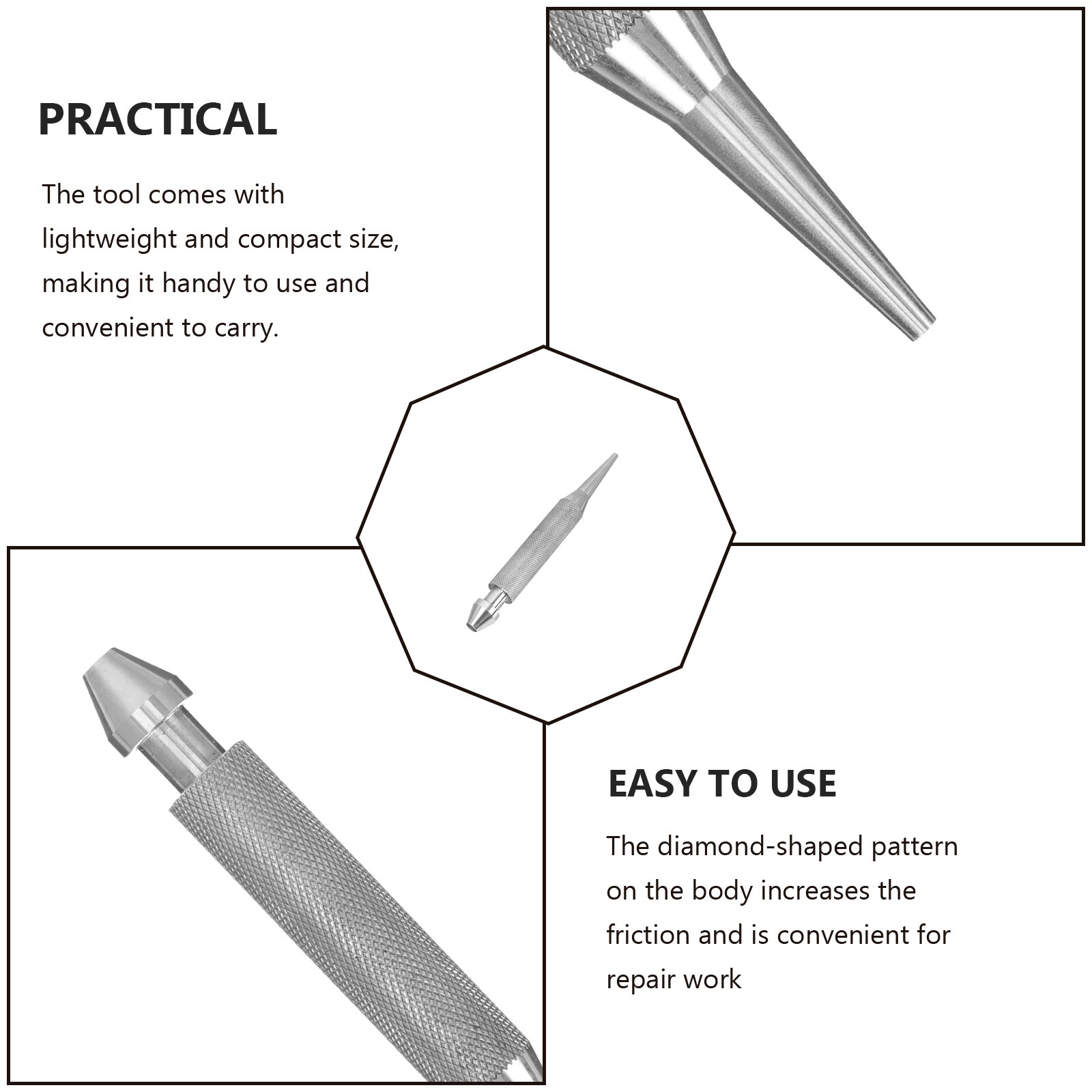 PRACTICAL

The tool comes with lightweight and compact size, making it handy to use and convenient to carry.

EASY TO USE

The diamond-shaped pattern on the body increases the friction and is convenient for repair work