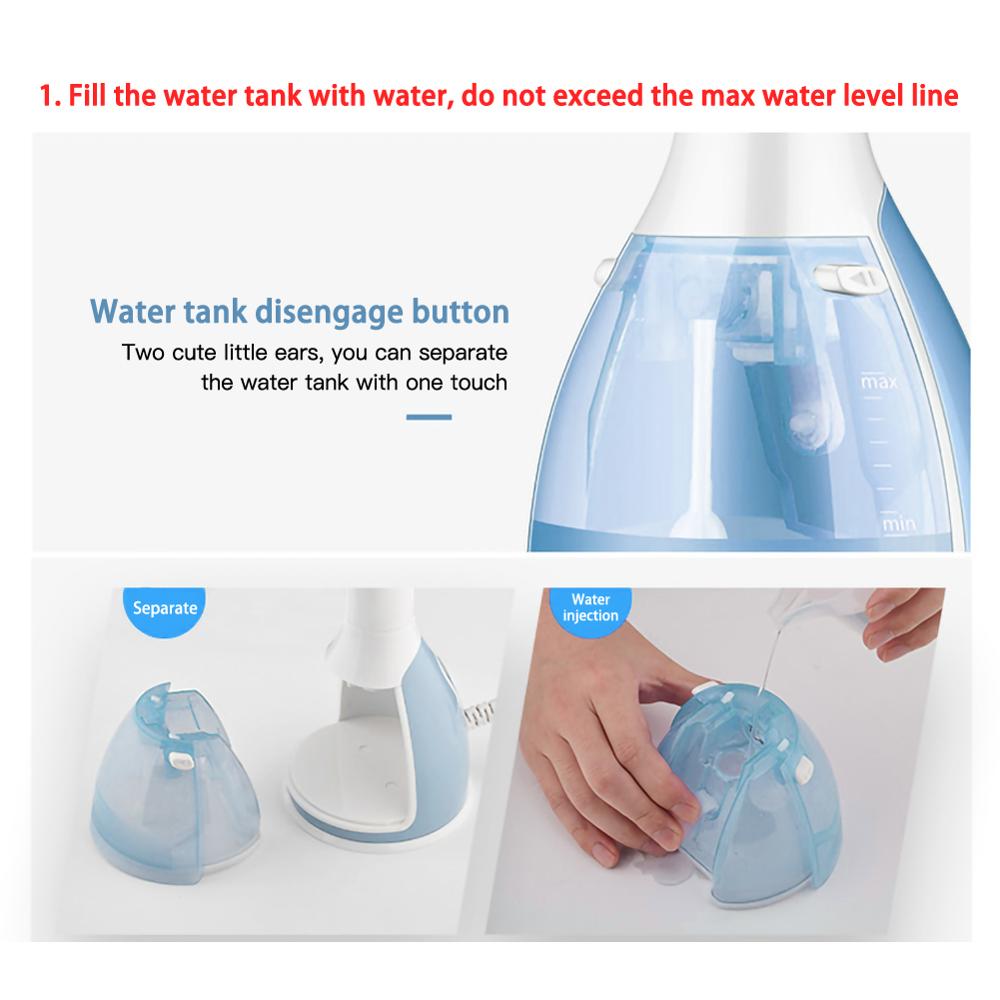 1. Fill the water tank with water, do not exceed the max water level line

Water tank disengage button

Two cute little ears, you can separate the water tank with one touch

max

min

Separate

Water injection