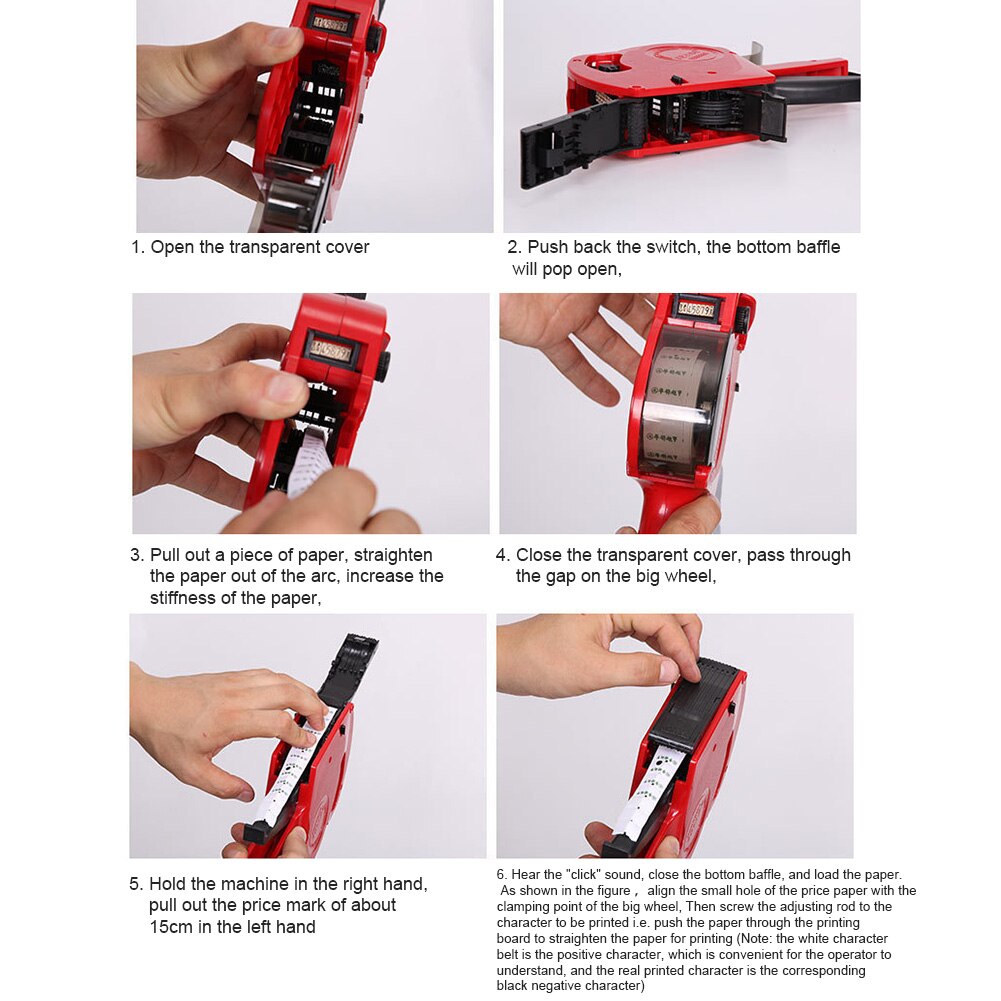 1. Open the transparent cover

2. Push back the switch, the bottom baffle will pop open,

3. Pull out a piece of paper, straighten the paper out of the arc, increase the stiffness of the paper,

4. Close the transparent cover, pass through the gap on the big wheel,

5. Hold the machine in the right hand, pull out the price mark of about 15cm in the left hand

6. Hear the "click" sound, close the bottom baffle, and load the paper. As shown in the figure， align the small hole of the price paper with the clamping point of the big wheel, Then screw the adjusting rod to the character to be printed i.e. push the paper through the printing board to straighten the paper for printing (Note: the white character belt is the positive character, which is convenient for the operator to understand, and the real printed character is the corresponding black negative character)