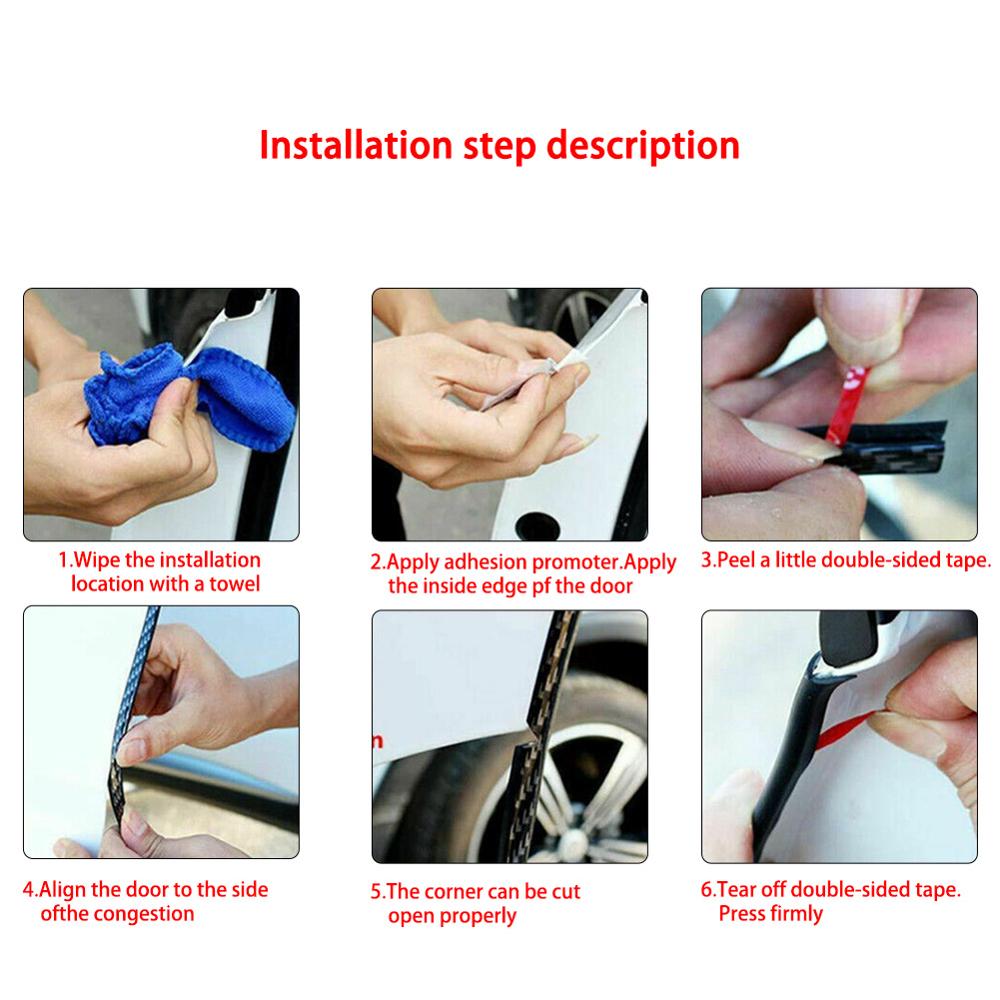 Installation step description

1.Wipe the installation location with a towel

2.Apply adhesion promoter.Apply the inside edge pf the door

3.Peel a little double-sided tape.

4.Align the door to the side ofthe congestion

5.The corner can be cut open properly

6.Tear off double-sided tape. Press firmly