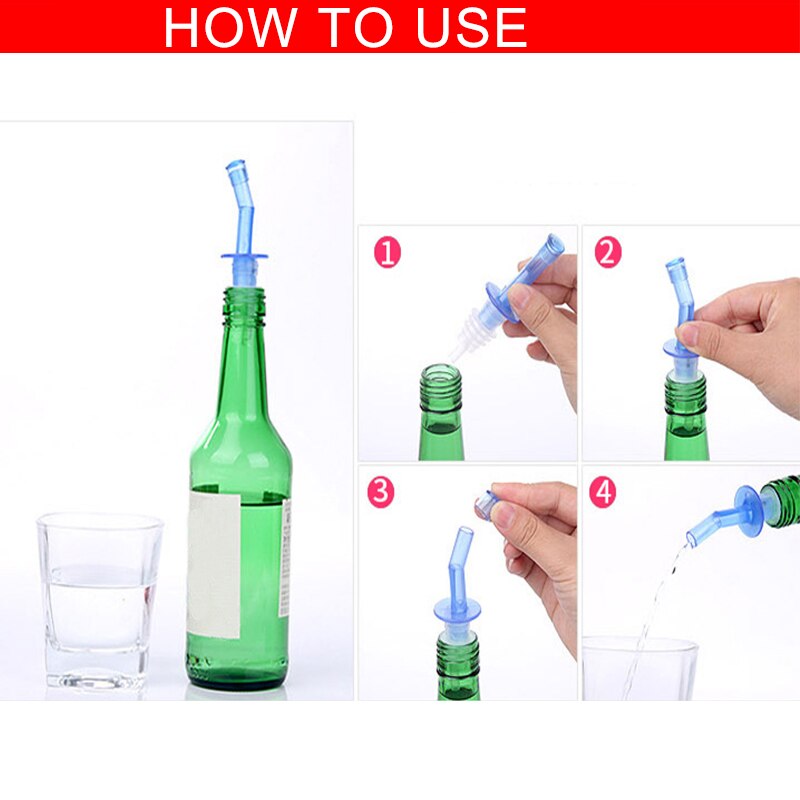 HOW TO USE

1

2

3

4