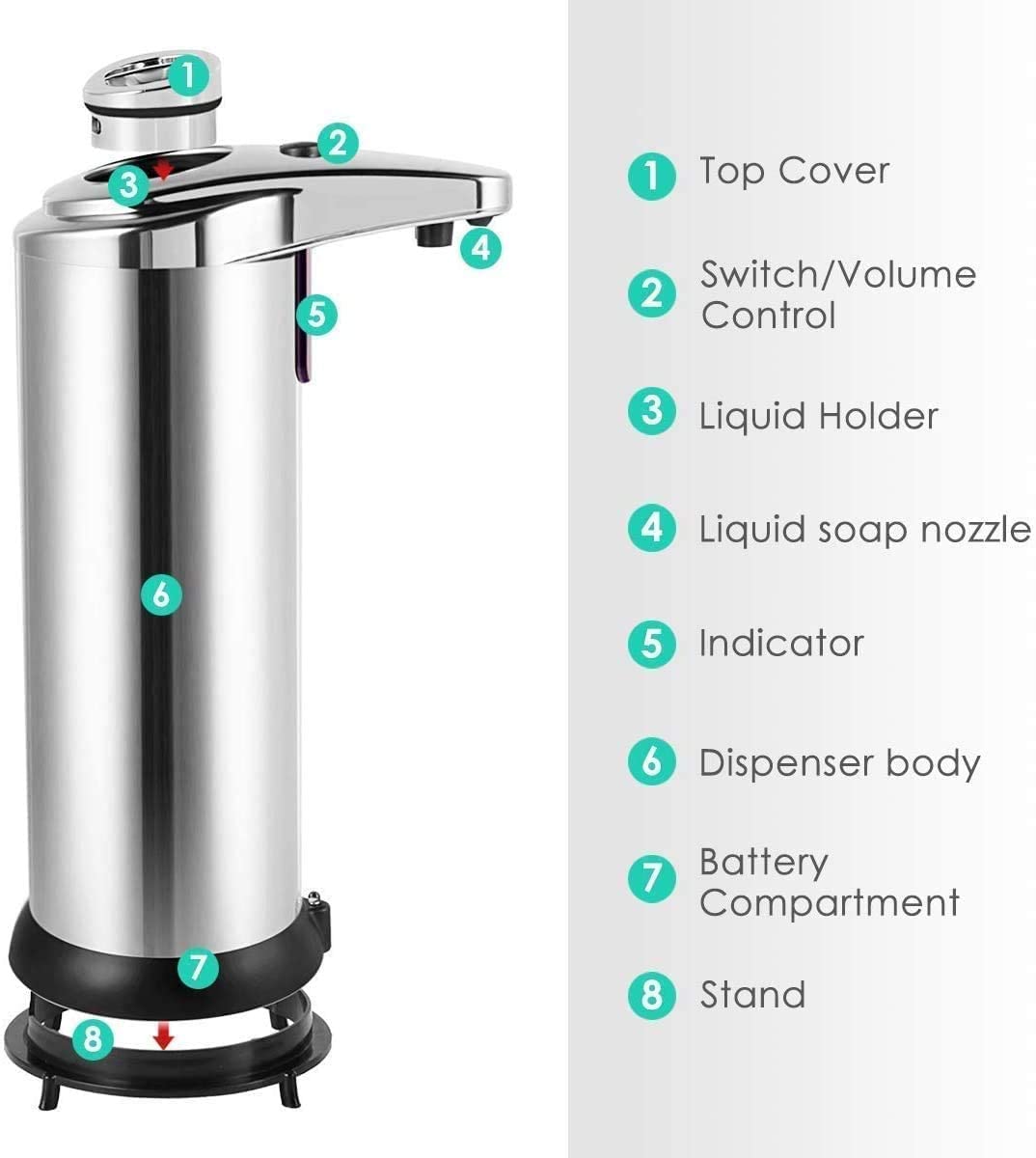 1
2
3
4
5
6
7
8

1 Top Cover

2 Switch/Volume Control

3 Liquid Holder

4 Liquid soap nozzle

5 Indicator

6 Dispenser body

7 Battery Compartment

8 Stand