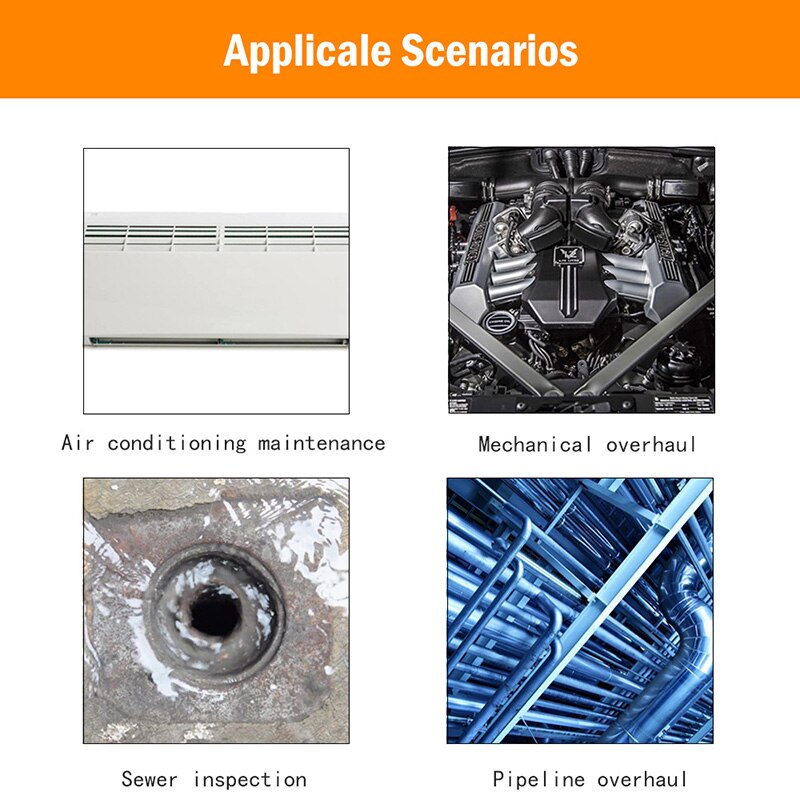 Applicale Scenarios

Air conditioning maintenance

Mechanical overhaul

Sewer inspection

Pipeline overhaul