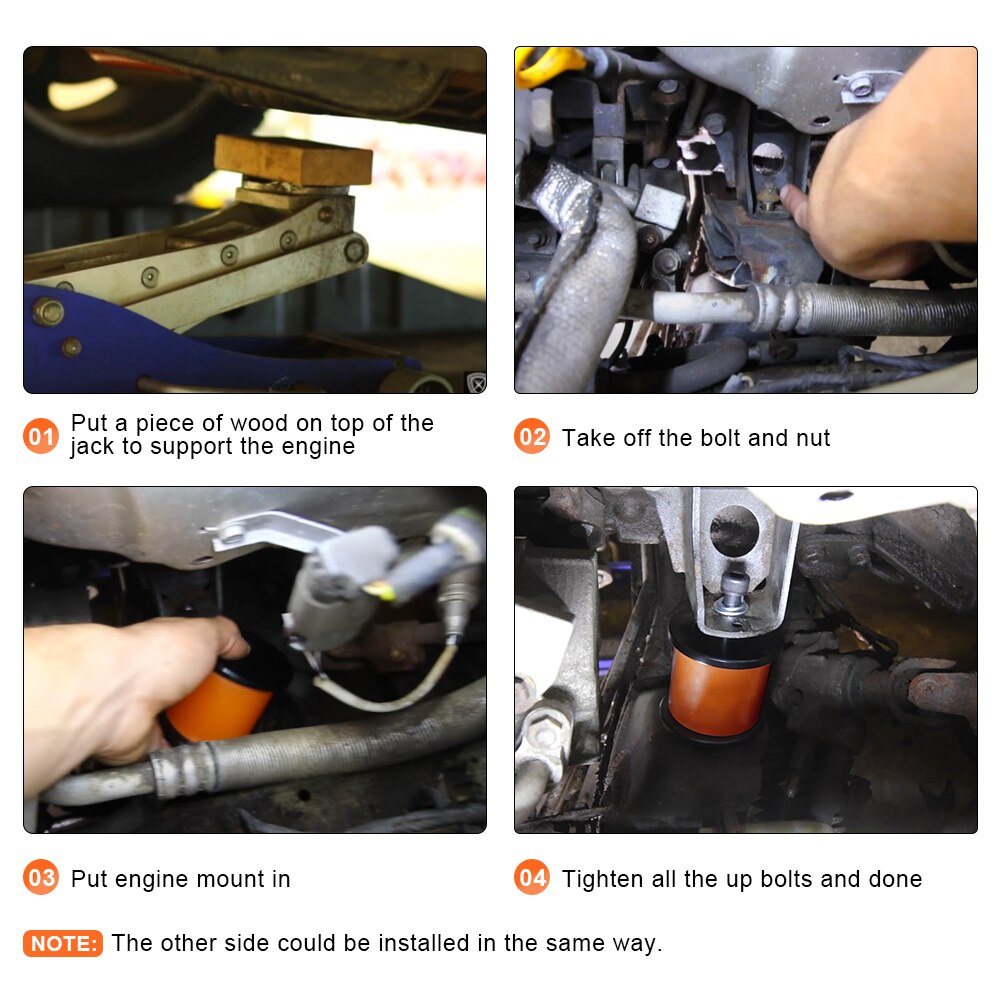 01 Put a piece of wood on top of the jack to support the engine

02 Take off the bolt and nut

03 Put engine mount in

04 Tighten all the up bolts and done

NOTE: The other side could be installed in the same way.