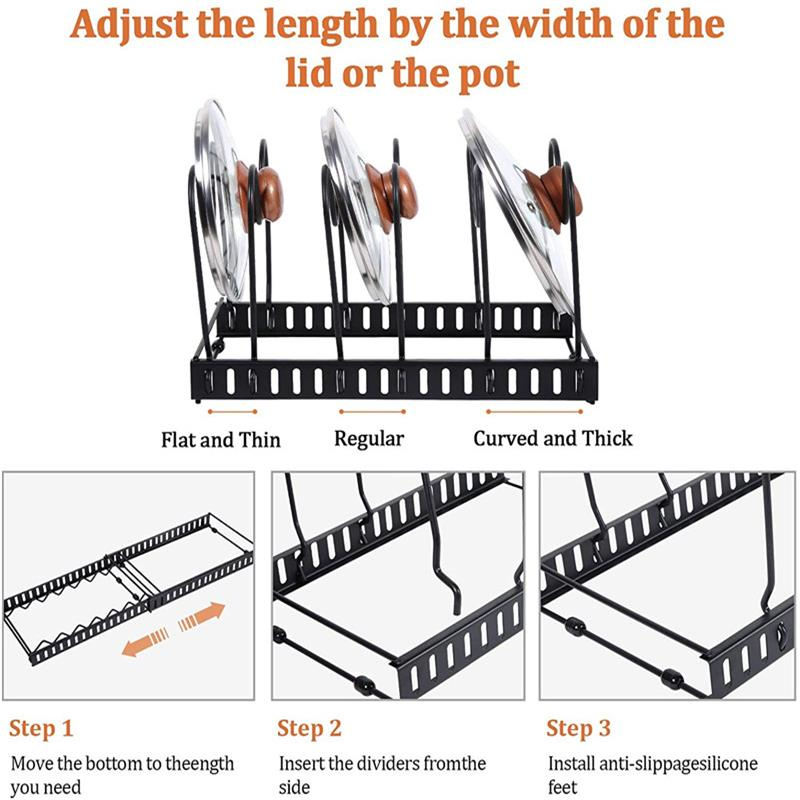 Adjust the length by the width of the lid or the pot

Flat and Thin

Regular

Curved and Thick

Step 1

Move the bottom to theength you need

Step 2

Insert the dividers fromthe side

Step 3

Install anti-slippagesilicone feet