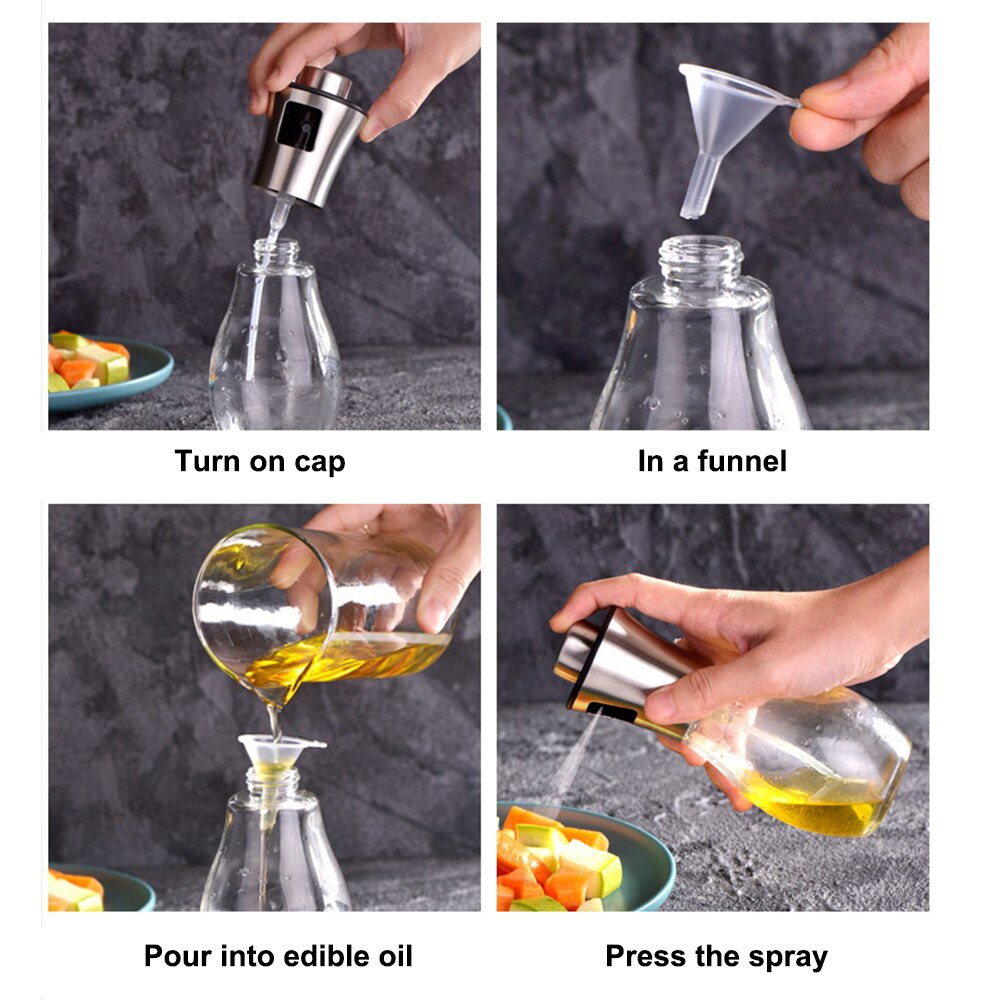 Turn on cap

In a funnel

Pour into edible oil

Press the spray