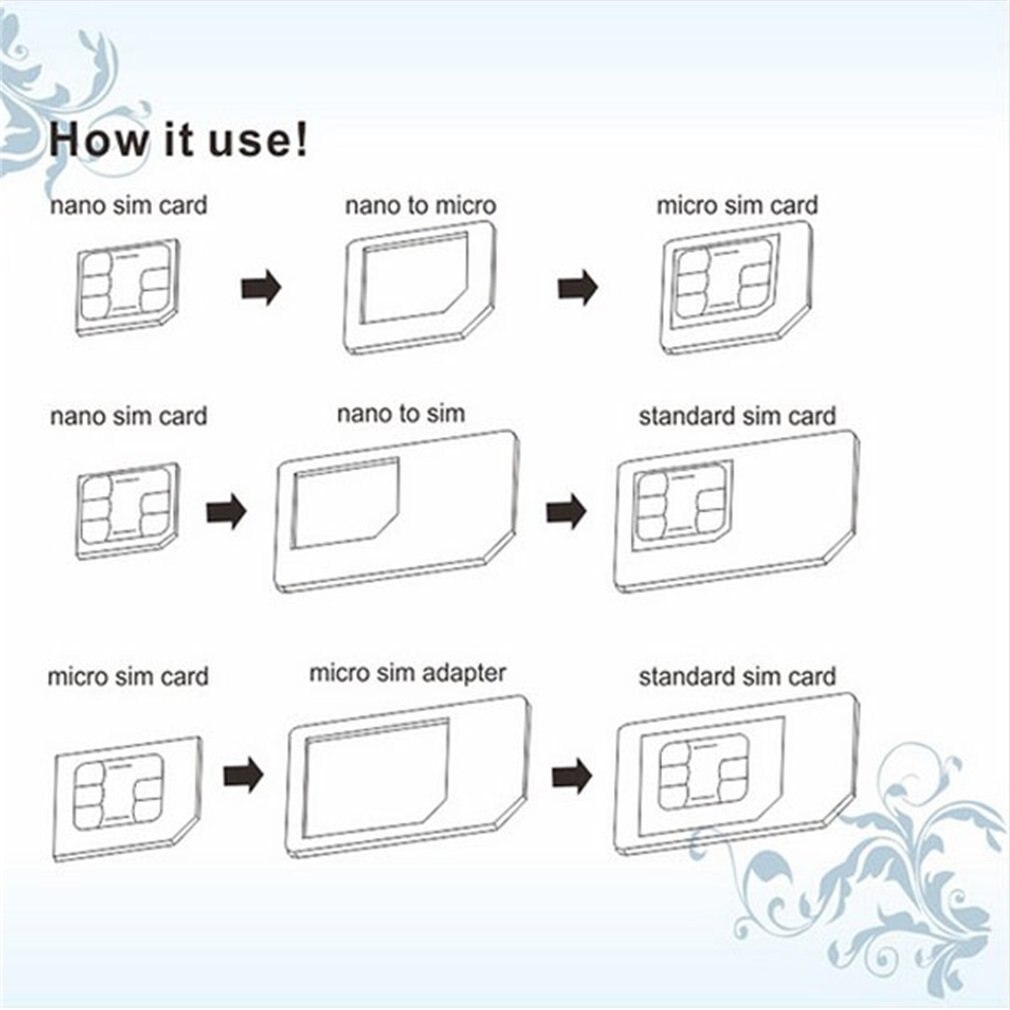 How it use!

nano sim card

nano to micro

micro sim card

nano sim card

nano to sim

standard sim card

micro sim card

micro sim adapter

standard sim card