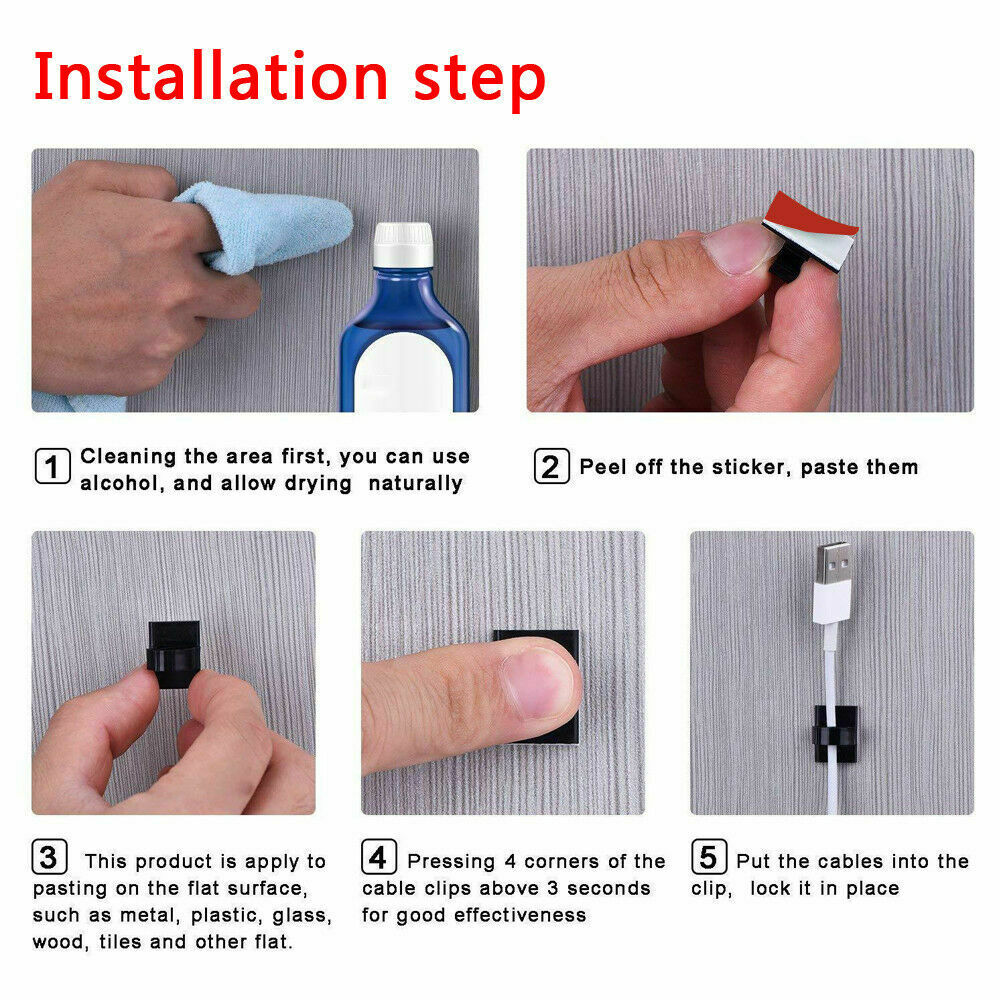 Installation step

1 Cleaning the area first, you can use alcohol, and allow drying naturally

2 Peel off the sticker, paste them

3 This product is apply to pasting on the flat surface, such as metal, plastic, glass, wood, tiles and other flat.

4 Pressing 4 corners of the cable clips above 3 seconds for good effectiveness

5 Put the cables into the clip, lock it in place