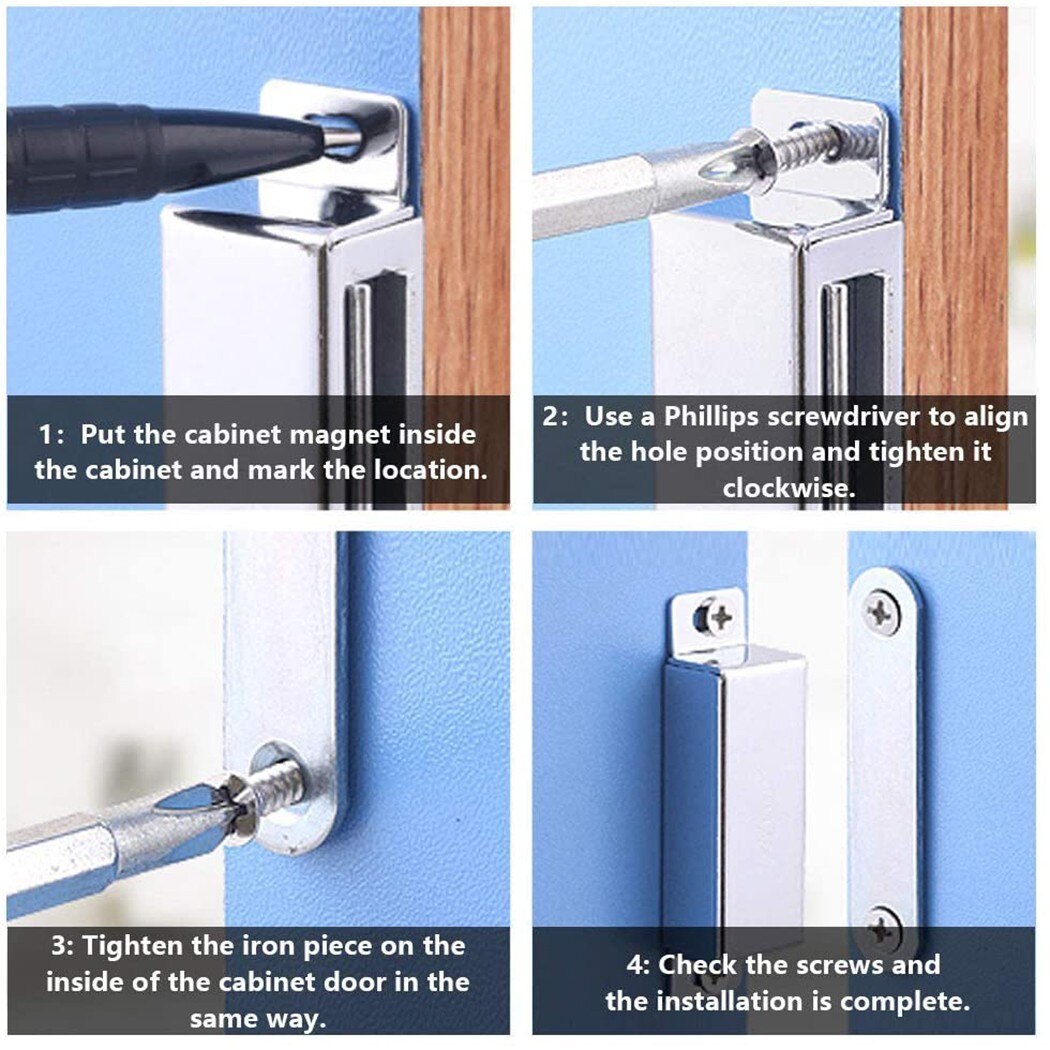 1: Put the cabinet magnet inside the cabinet and mark the location.

2: Use a Phillips screwdriver to align the hole position and tighten it clockwise.

3: Tighten the iron piece on the inside of the cabinet door in the same way.

4: Check the screws and the installation is complete.